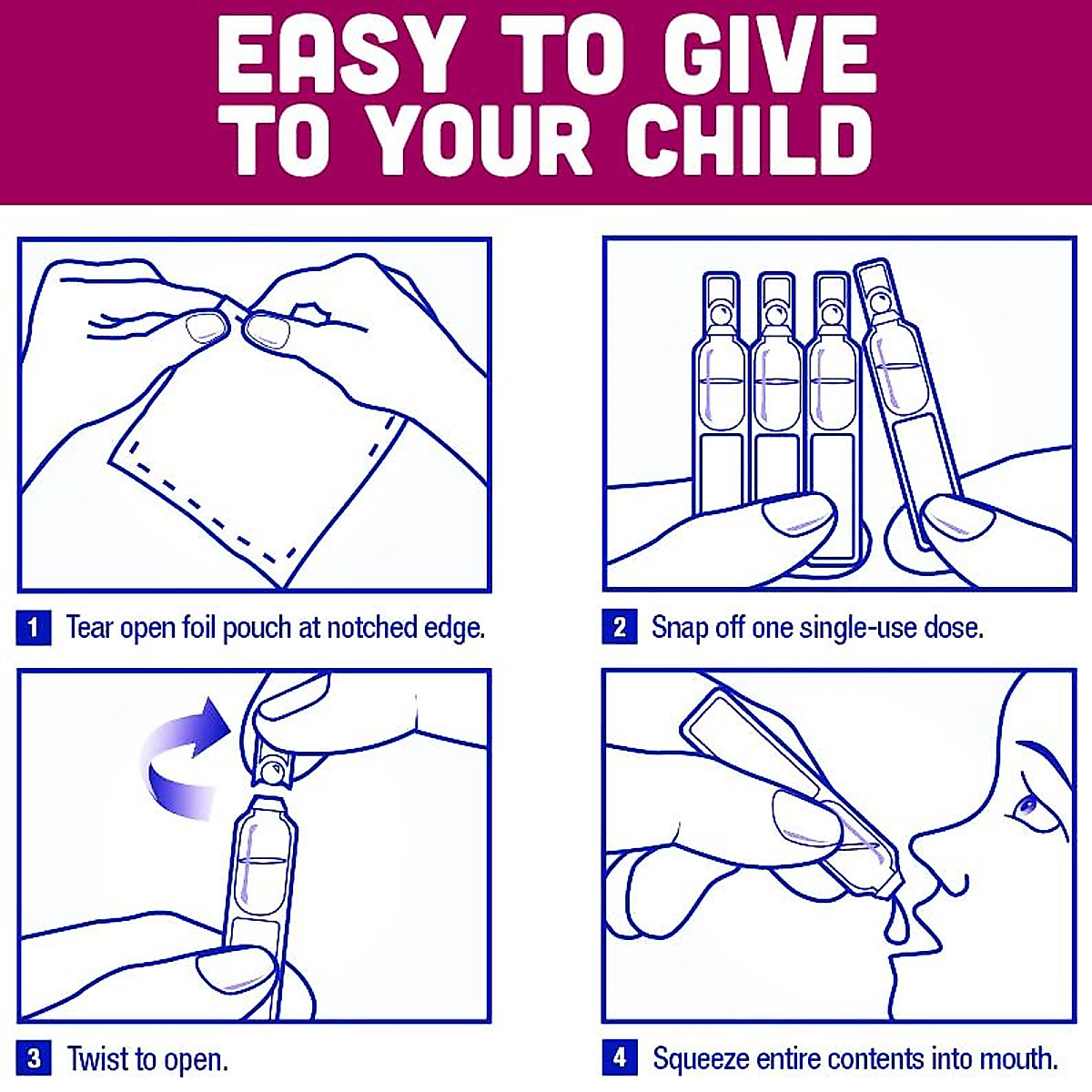 EASY TO GIVE TO YOUR CHILD

1 Tear open foil pouch at notched edge.

2 Snap off one single-use dose.

3 Twist to open.

4 Squeeze entire contents into mouth.