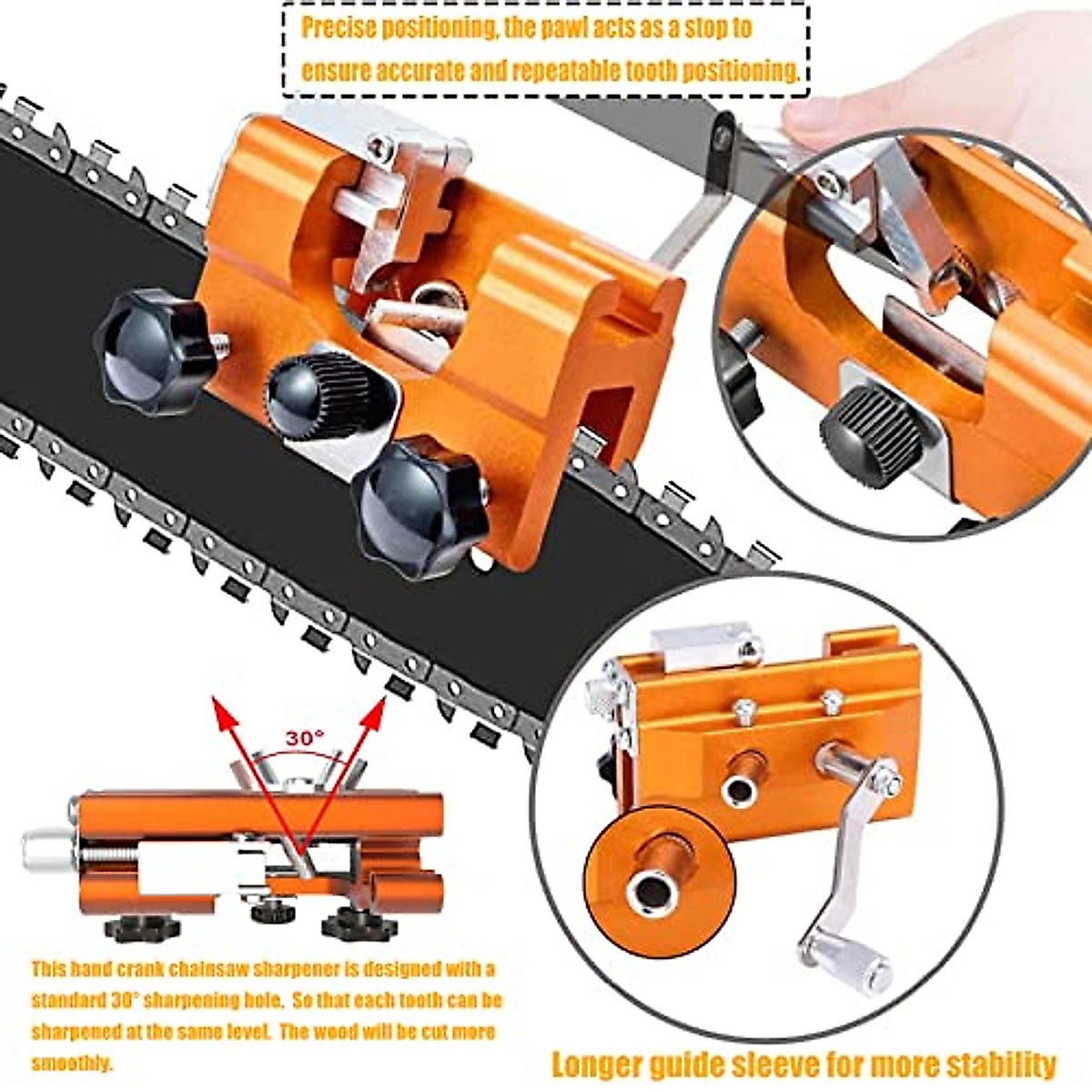 Precise positioning, the pawl acts as a stop to ensure accurate and repeatable tooth positioning.

30°

This hand crank chainsaw sharpener is designed with a standard 30° sharpening hole. So that each tooth can be sharpened at the same level. The wood will be cut more smoothly.

Longer guide sleeve for more stability