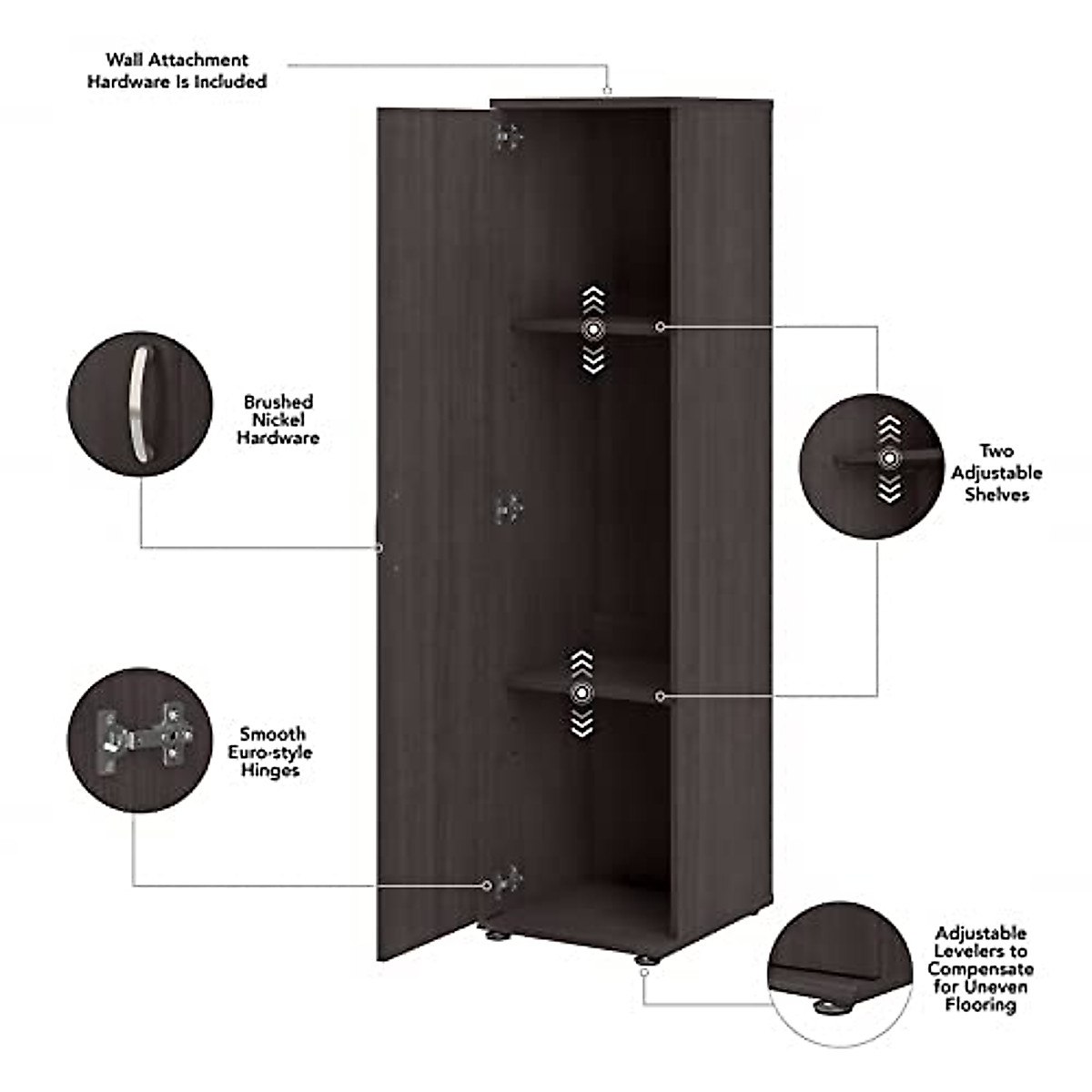 Wall Attachment Hardware Is Included

Brushed Nickel Hardware

Two Adjustable Shelves

Smooth Euro-style Hinges

Adjustable Levelers to Compensate for Uneven Flooring