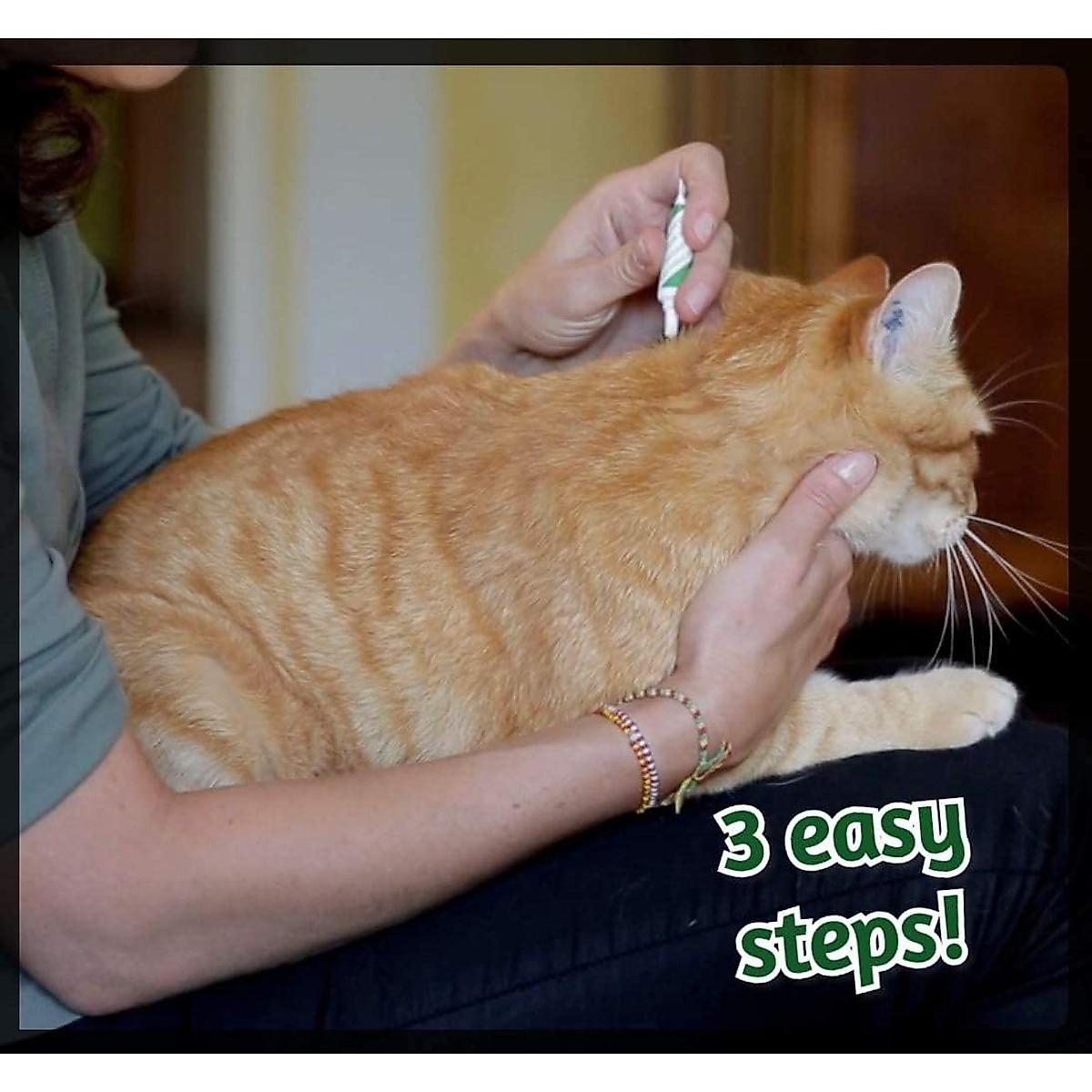 3 easy steps!