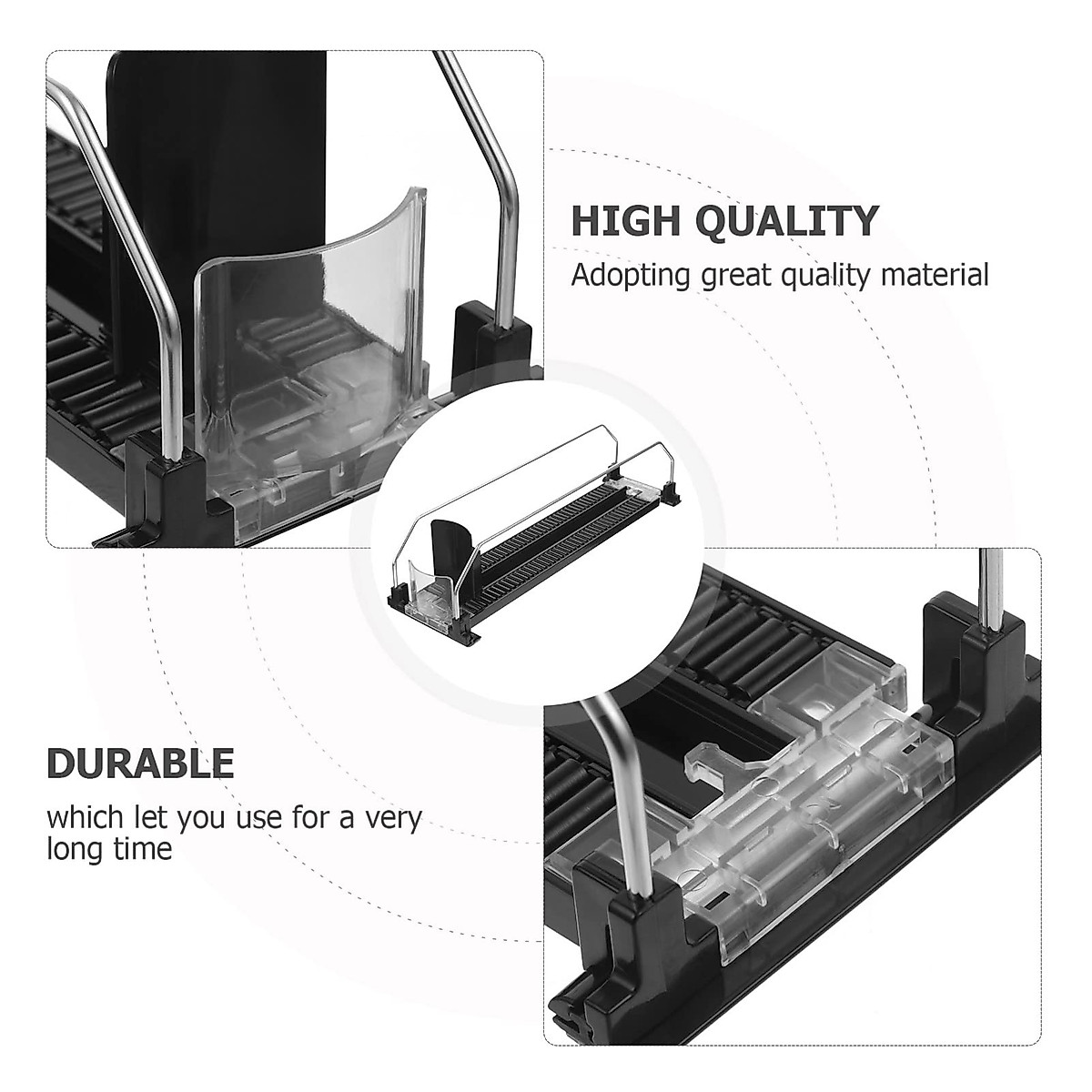 HIGH QUALITY
Adopting great quality material

DURABLE
which let you use for a very long time