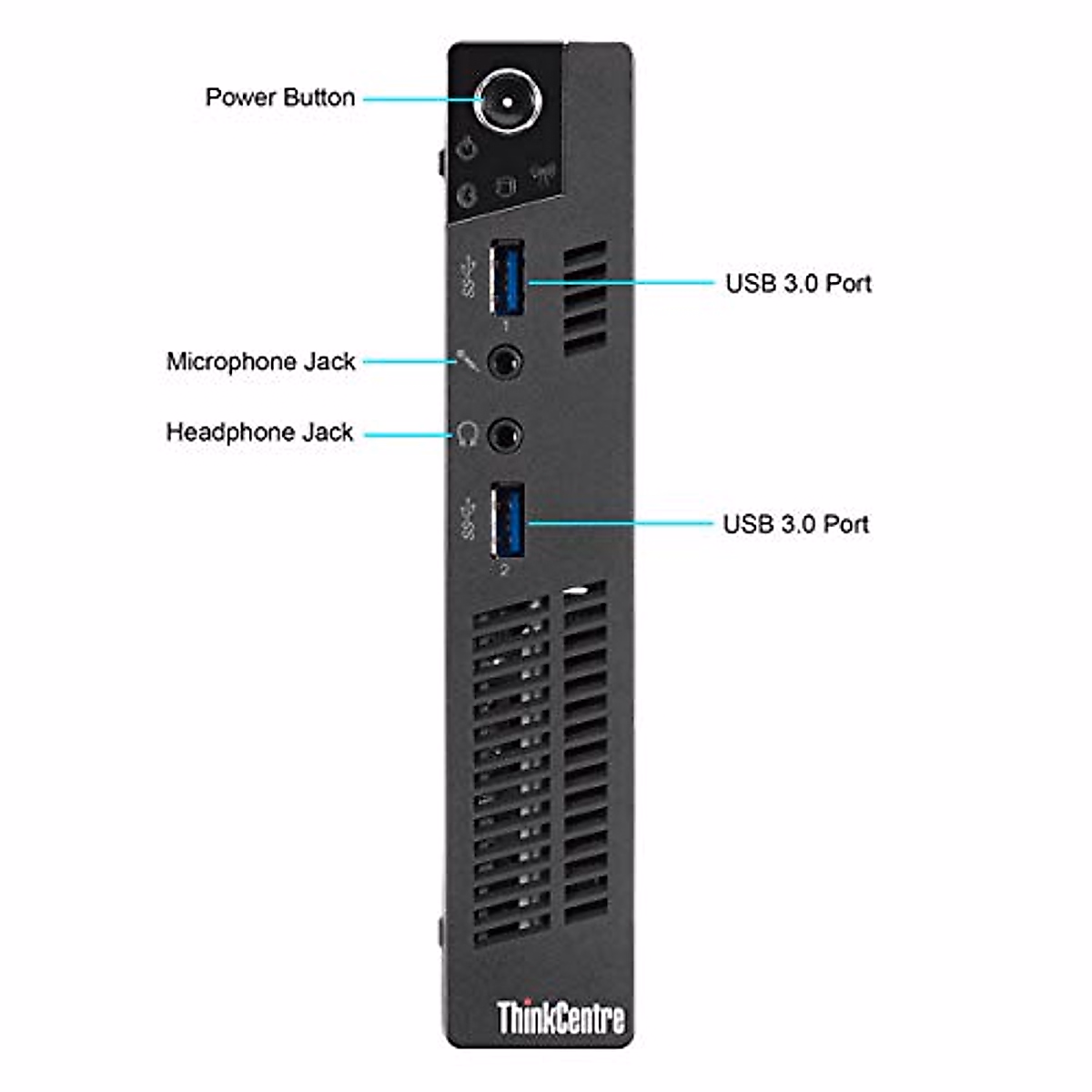 Power Button

USB 3.0 Port

1

Microphone Jack

Headphone Jack

USB 3.0 Port

2

ThinkCentre