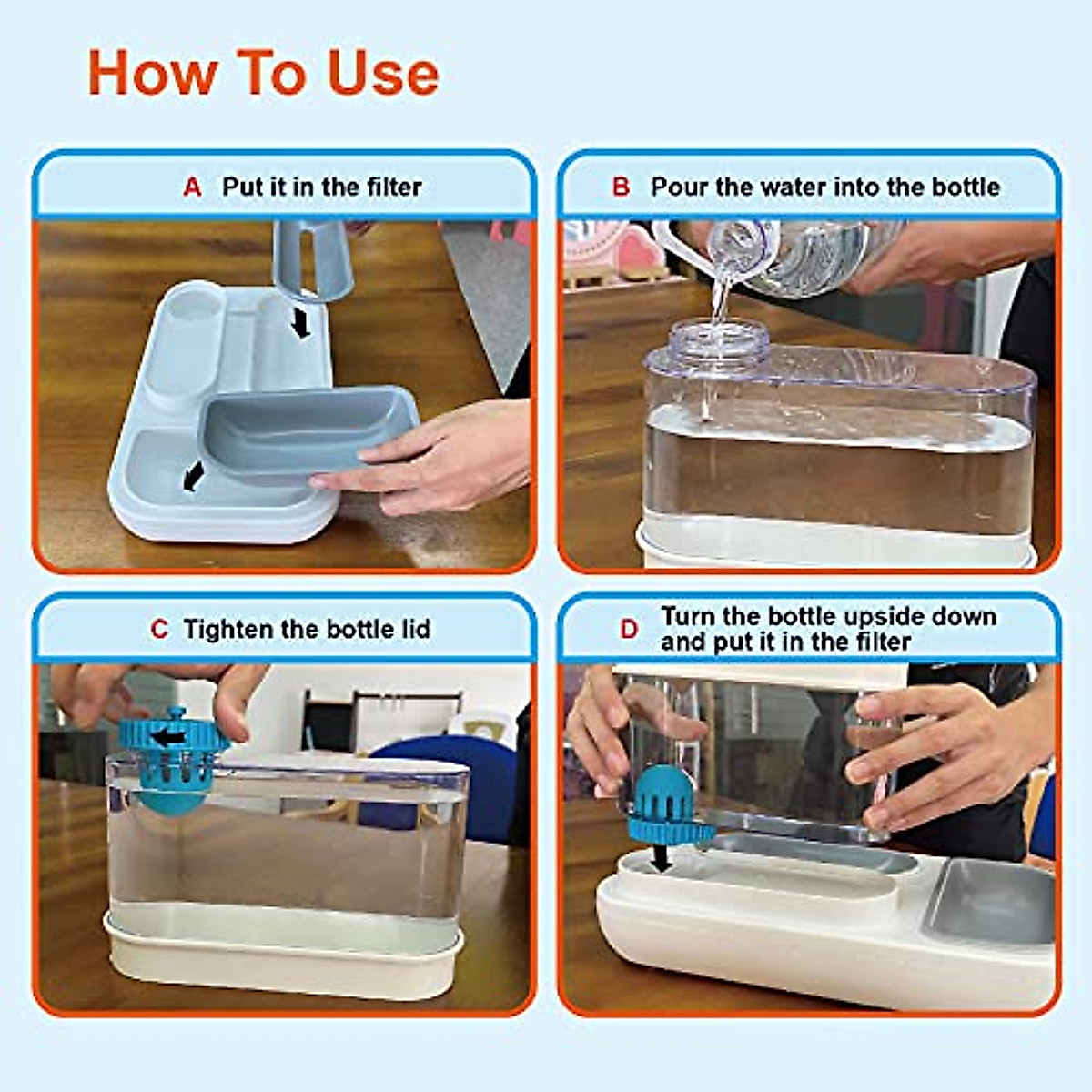 How To Use

A Put it in the filter

B Pour the water into the bottle

C Tighten the bottle lid

D Turn the bottle upside down and put it in the filter