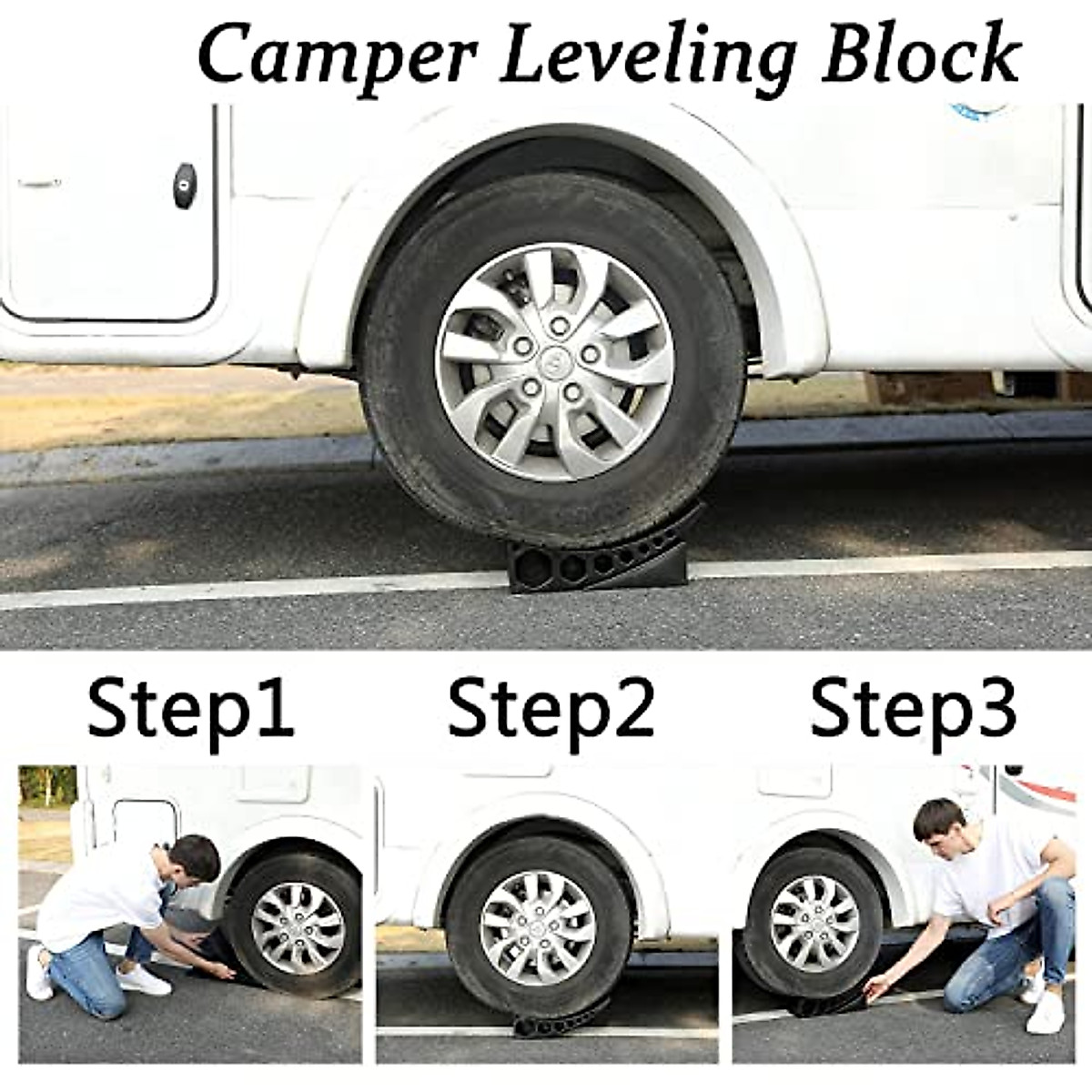 Camper Leveling Block

Step1 Step2 Step3