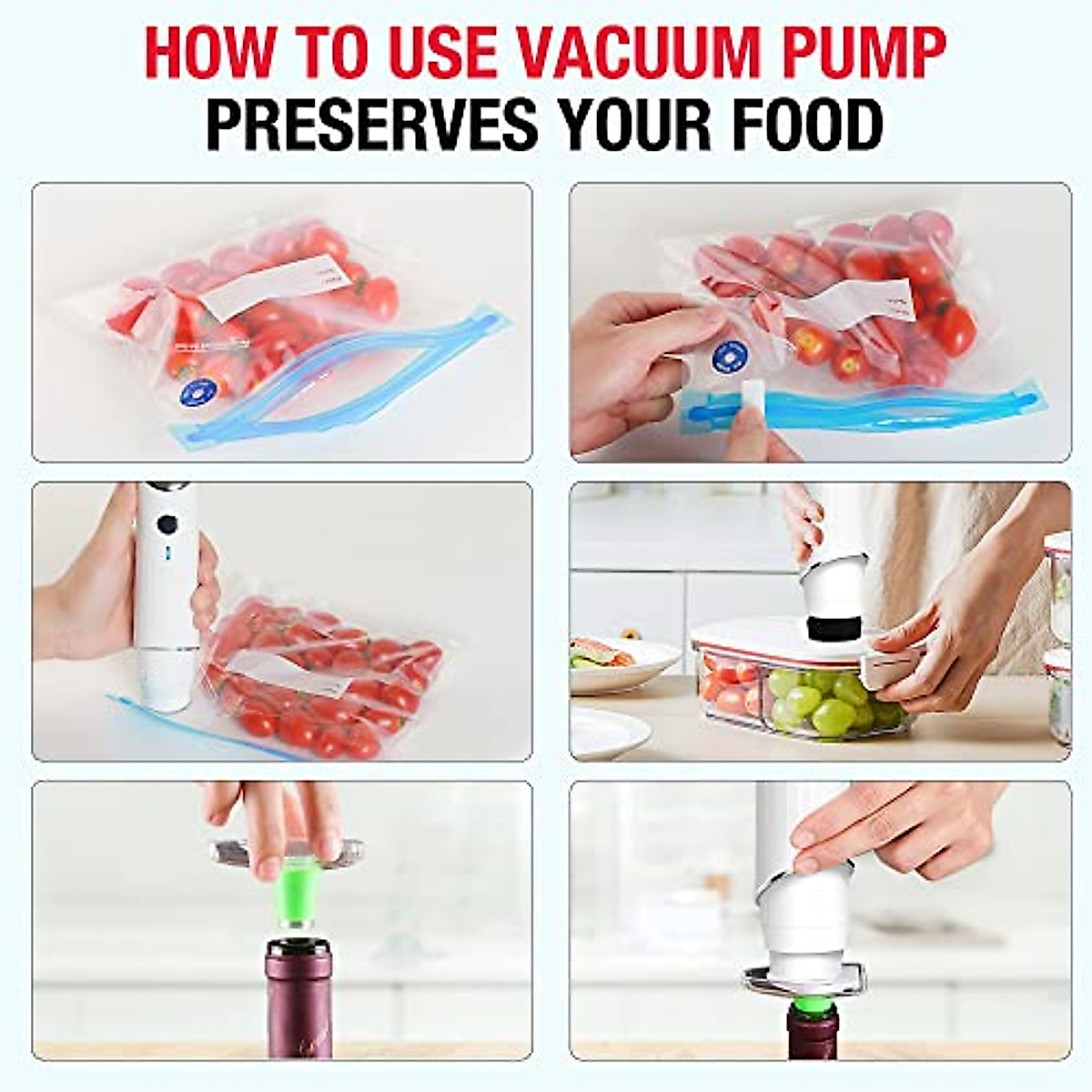 HOW TO USE VACUUM PUMP
PRESERVES YOUR FOOD