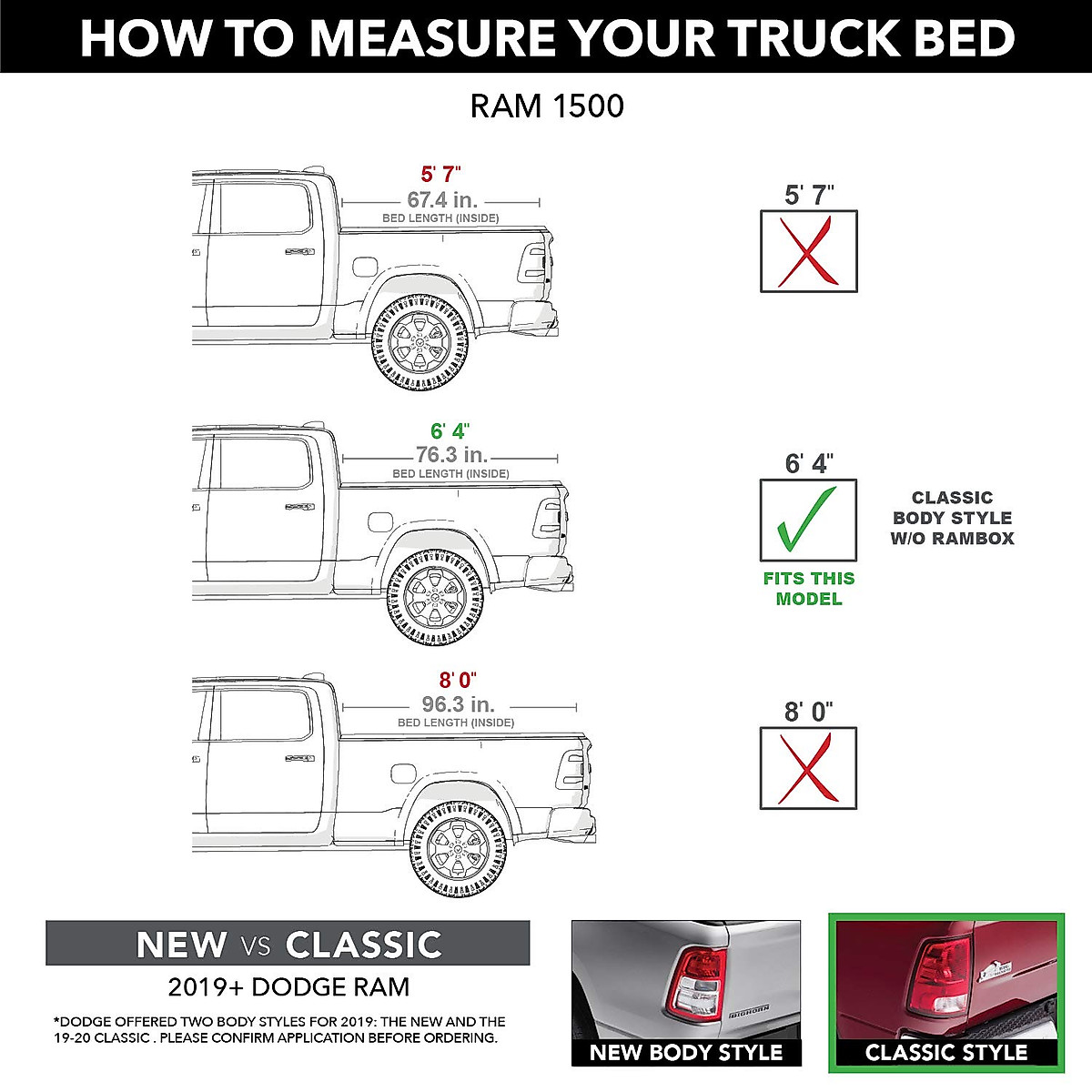 HOW TO MEASURE YOUR TRUCK BED

RAM 1500

5' 7"
67.4 in.
BED LENGTH (INSIDE)

5' 7"

6' 4"
76.3 in.
BED LENGTH (INSIDE)

6' 4"

FITS THIS MODEL

CLASSIC BODY STYLE W/O RAMBOX

8' 0"
96.3 in.
BED LENGTH (INSIDE)

8' 0"

NEW VS CLASSIC

2019+ DODGE RAM

*DODGE OFFERED TWO BODY STYLES FOR 2019: THE NEW AND THE 19-20 CLASSIC . PLEASE CONFIRM APPLICATION BEFORE ORDERING.

BIGHORN

NEW BODY STYLE

CLASSIC STYLE