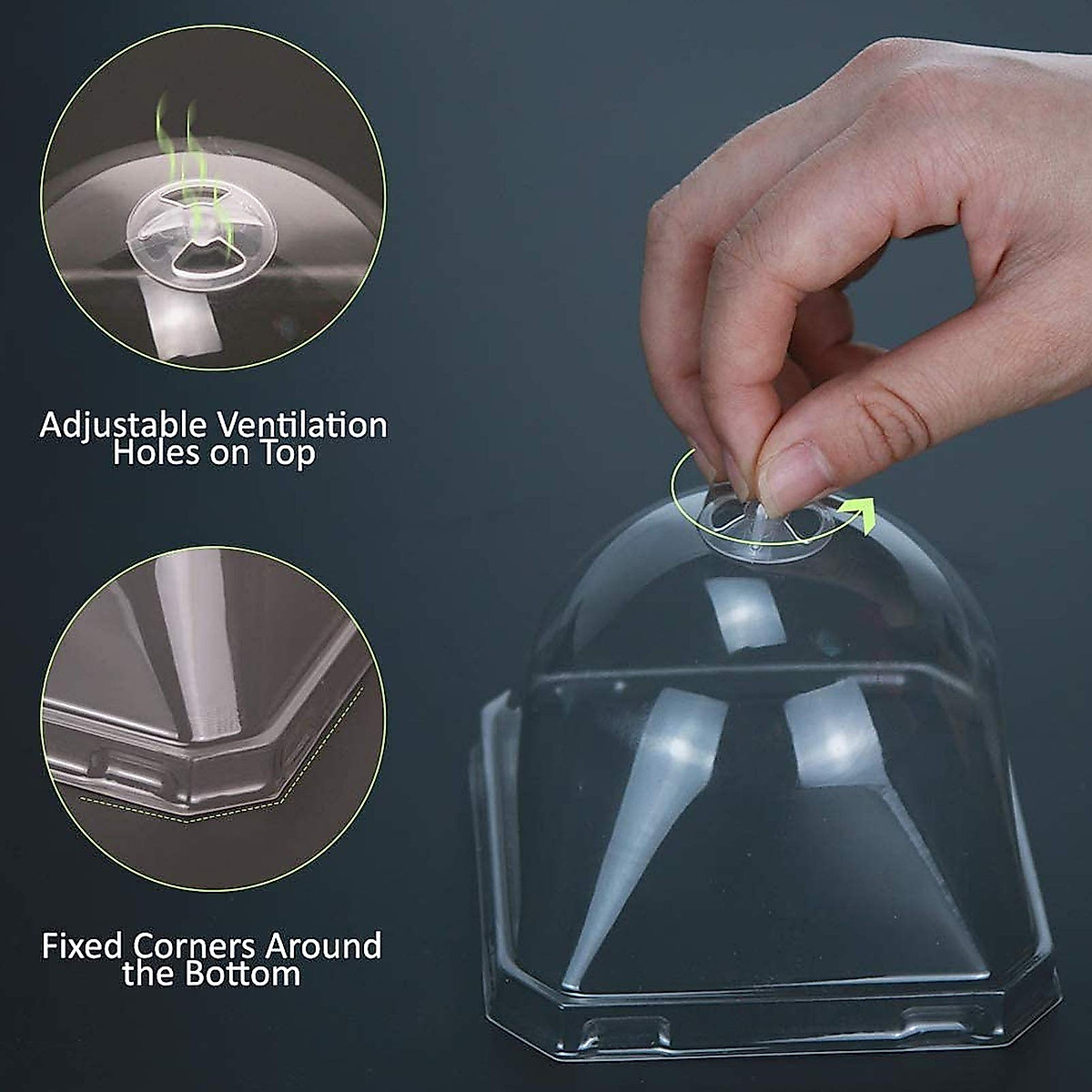 Adjustable Ventilation Holes on Top

Fixed Corners Around the Bottom