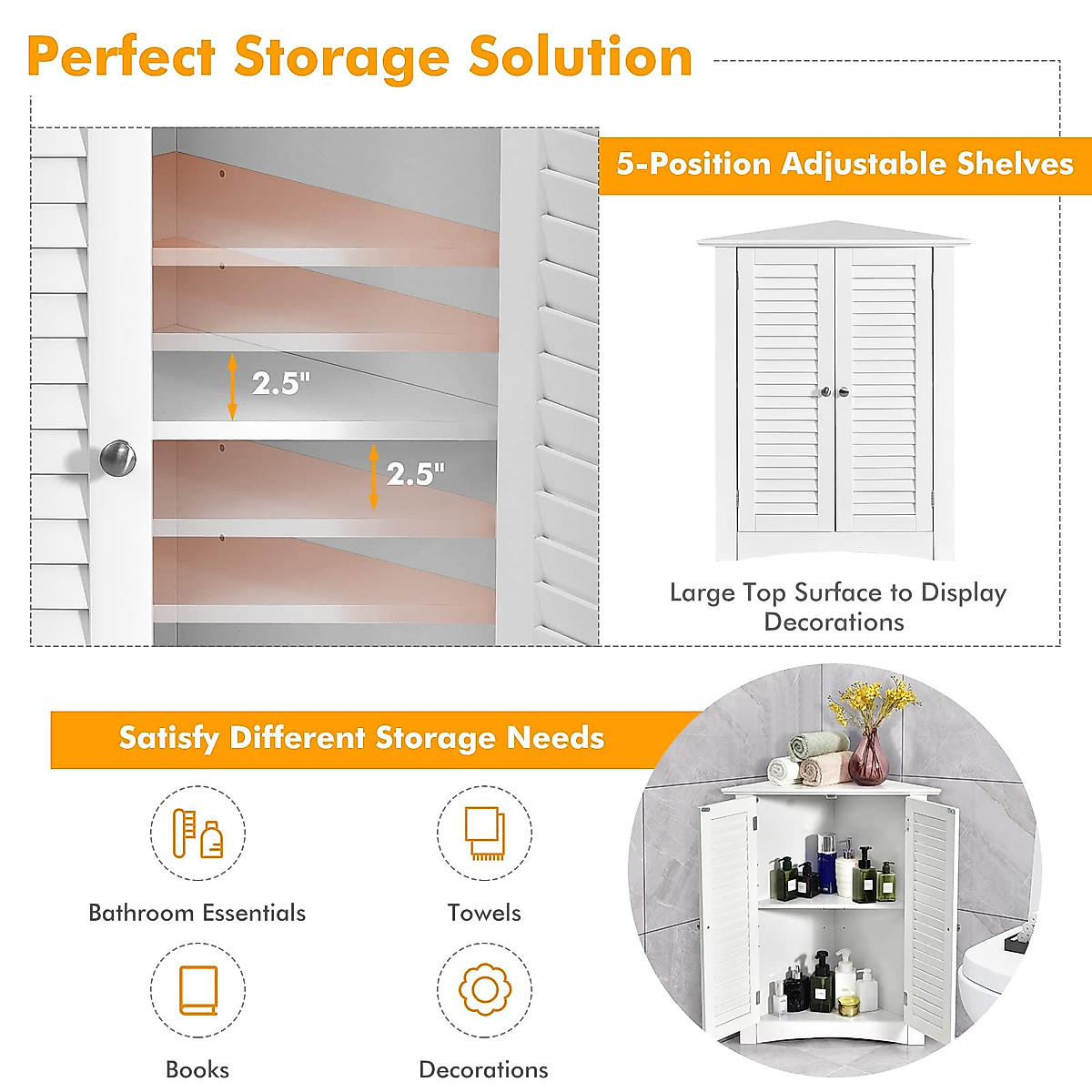 Perfect Storage Solution

2.5"

2.5"

5-Position Adjustable Shelves

Large Top Surface to Display Decorations

Satisfy Different Storage Needs

Bathroom Essentials

Towels

Books

Decorations