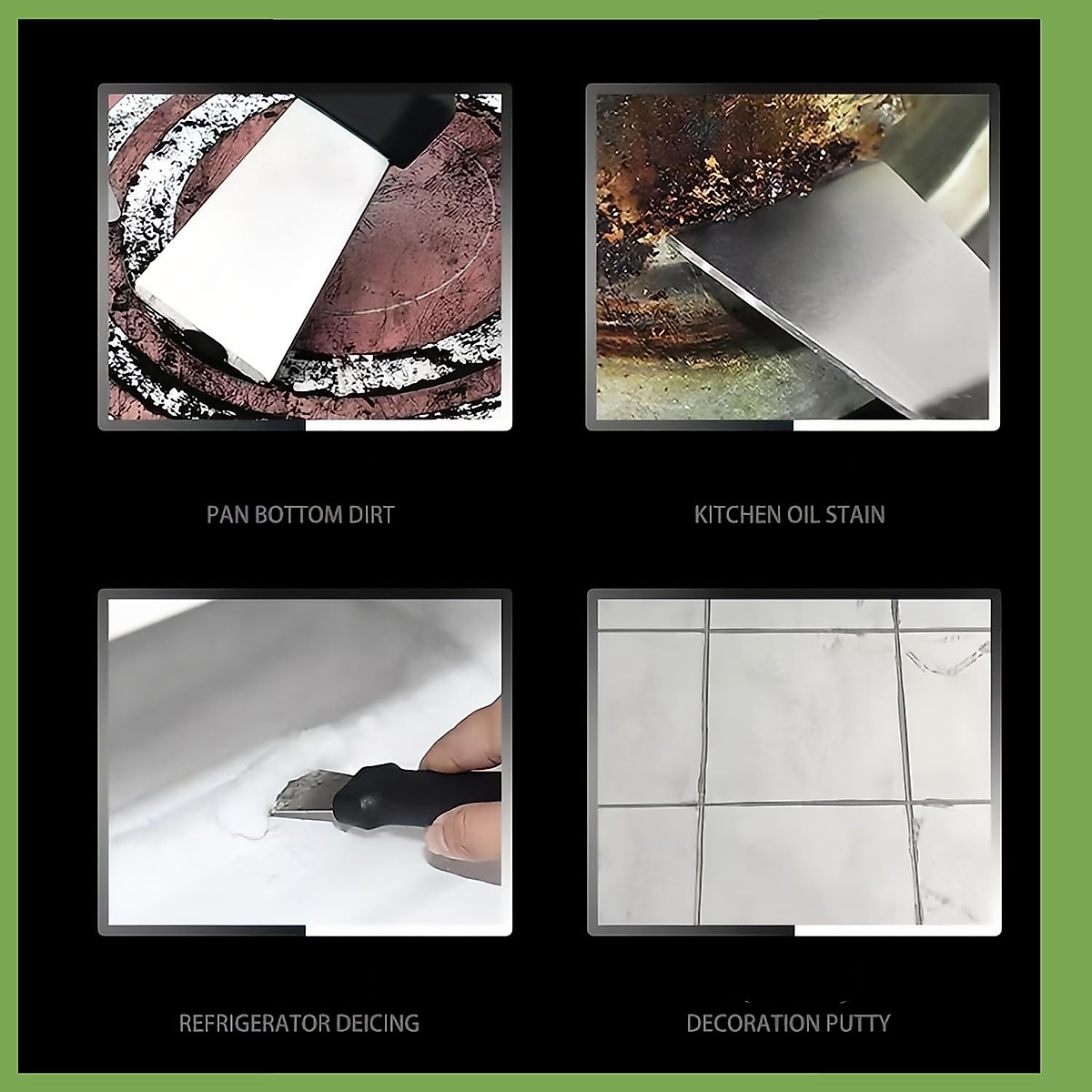 PAN BOTTOM DIRT

KITCHEN OIL STAIN

REFRIGERATOR DEICING

DECORATION PUTTY