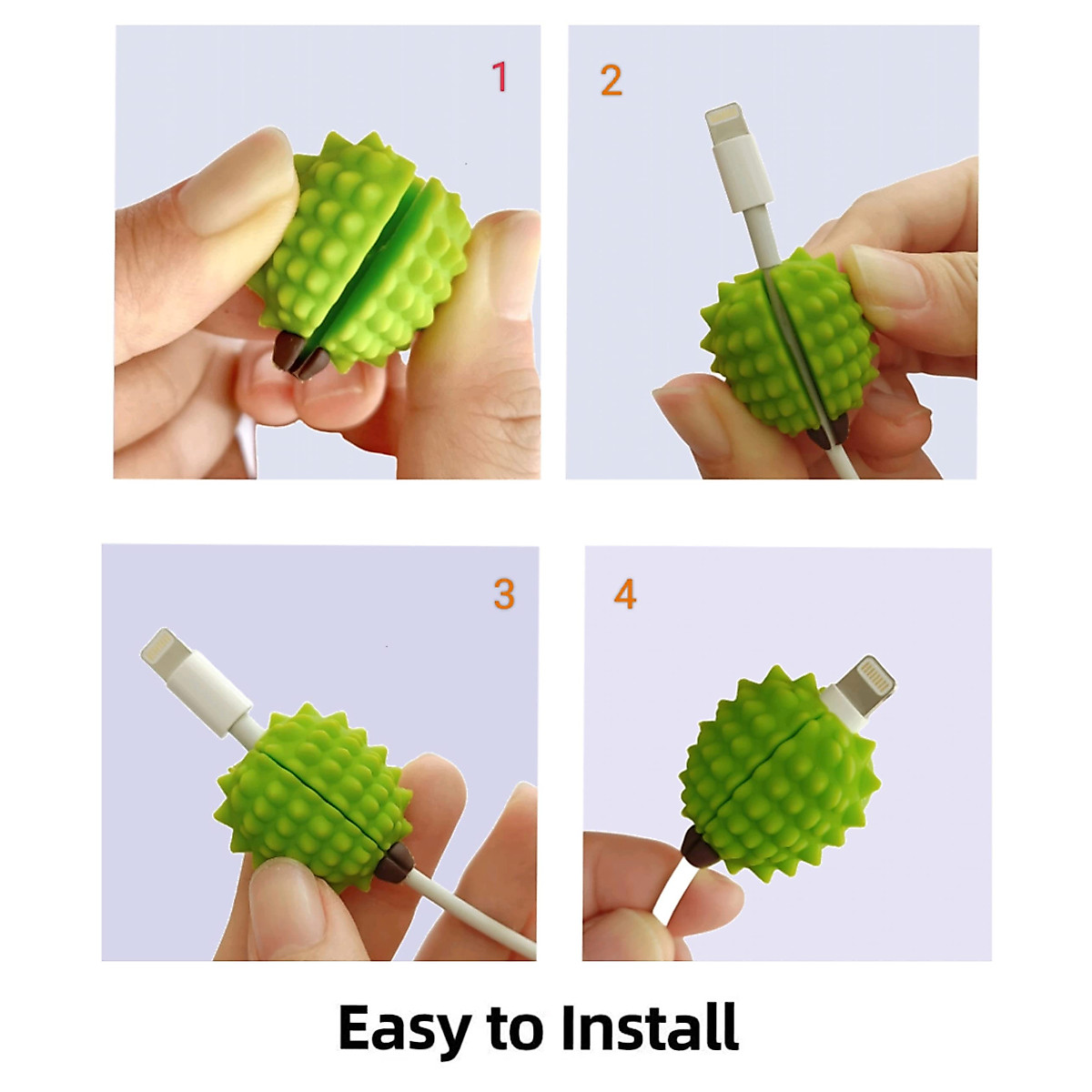 1

2

3

4

Easy to Install