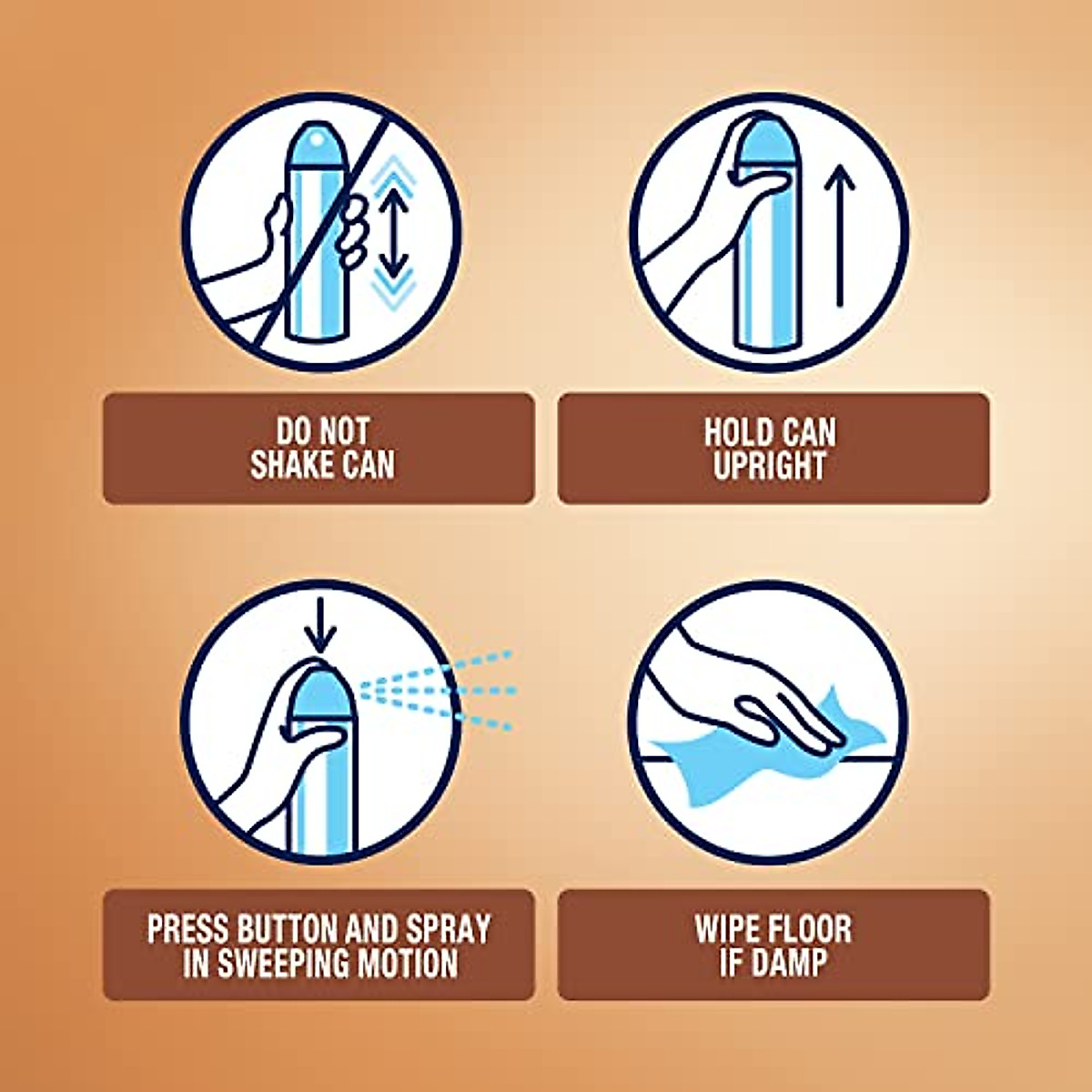 DO NOT SHAKE CAN

HOLD CAN UPRIGHT

PRESS BUTTON AND SPRAY IN SWEEPING MOTION

WIPE FLOOR IF DAMP