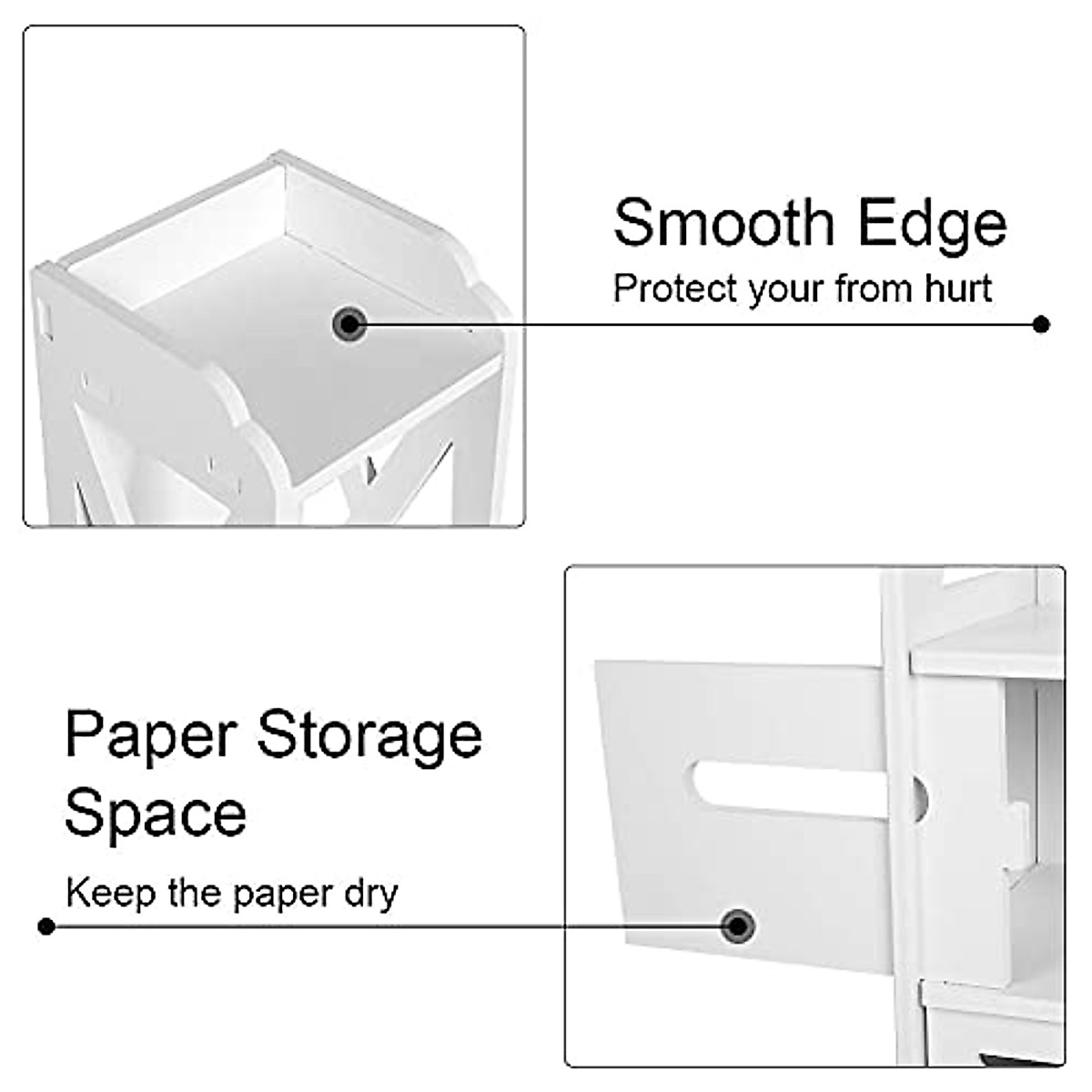 Smooth Edge

Protect your from hurt

Paper Storage Space

Keep the paper dry