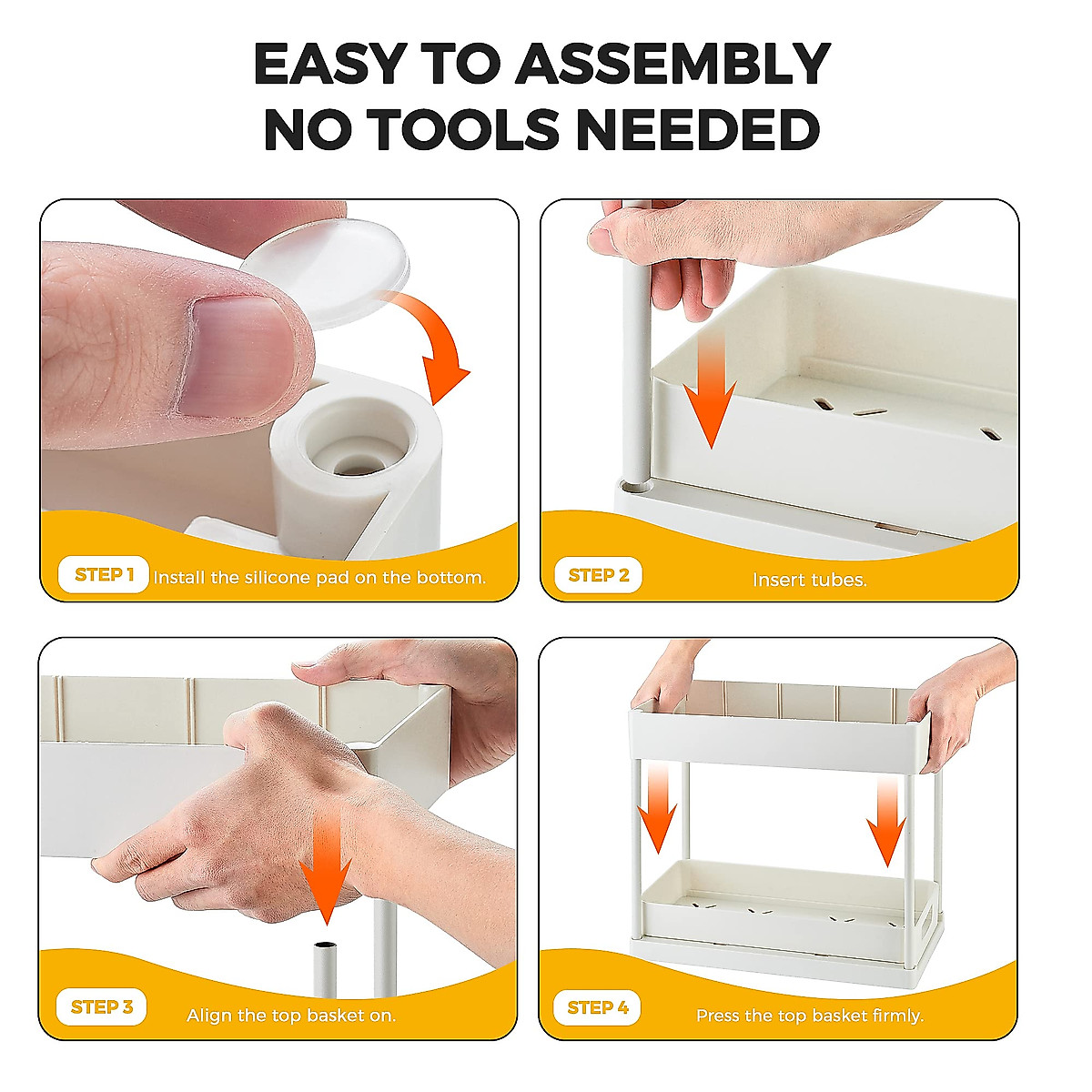 EASY TO ASSEMBLY
NO TOOLS NEEDED

STEP 1 Install the silicone pad on the bottom.

STEP 2 Insert tubes.

STEP 3 Align the top basket on.

STEP 4 Press the top basket firmly.