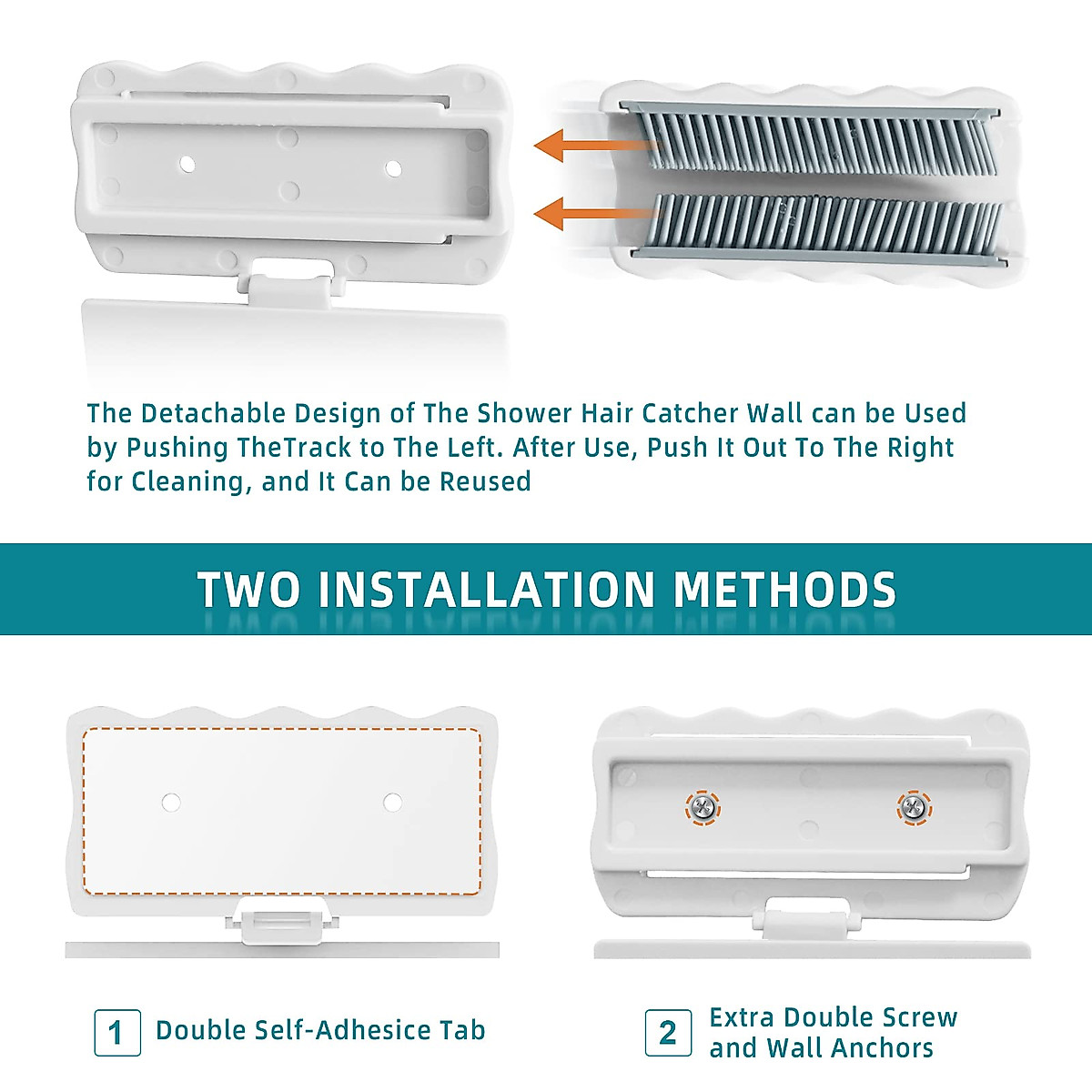 The Detachable Design of The Shower Hair Catcher Wall can be Used by Pushing TheTrack to The Left. After Use, Push It Out To The Right for Cleaning, and It Can be Reused

TWO INSTALLATION METHODS

1 Double Self-Adhesice Tab

2 Extra Double Screw and Wall Anchors