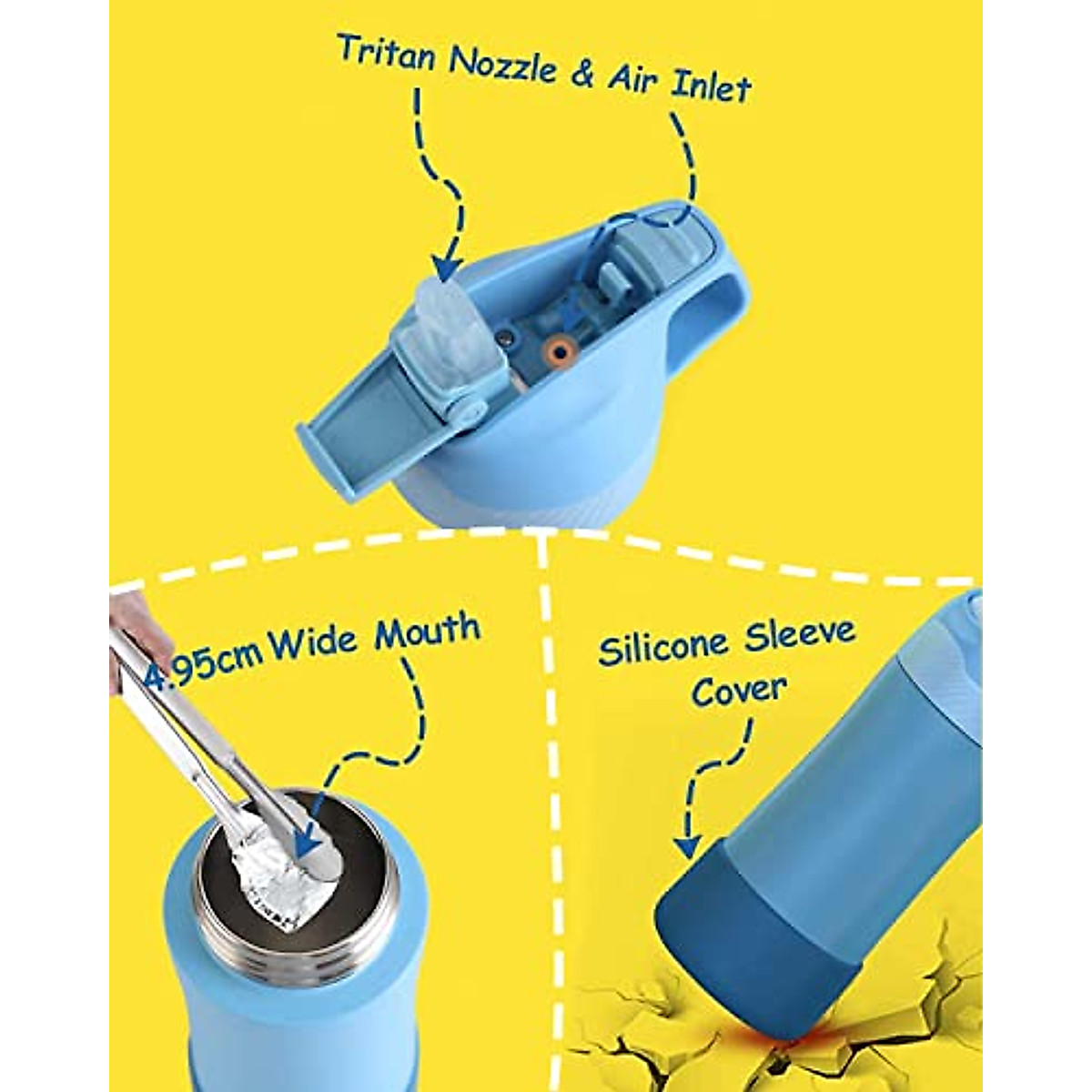 Tritan Nozzle & Air Inlet

4.95cm Wide Mouth

Silicone Sleeve Cover