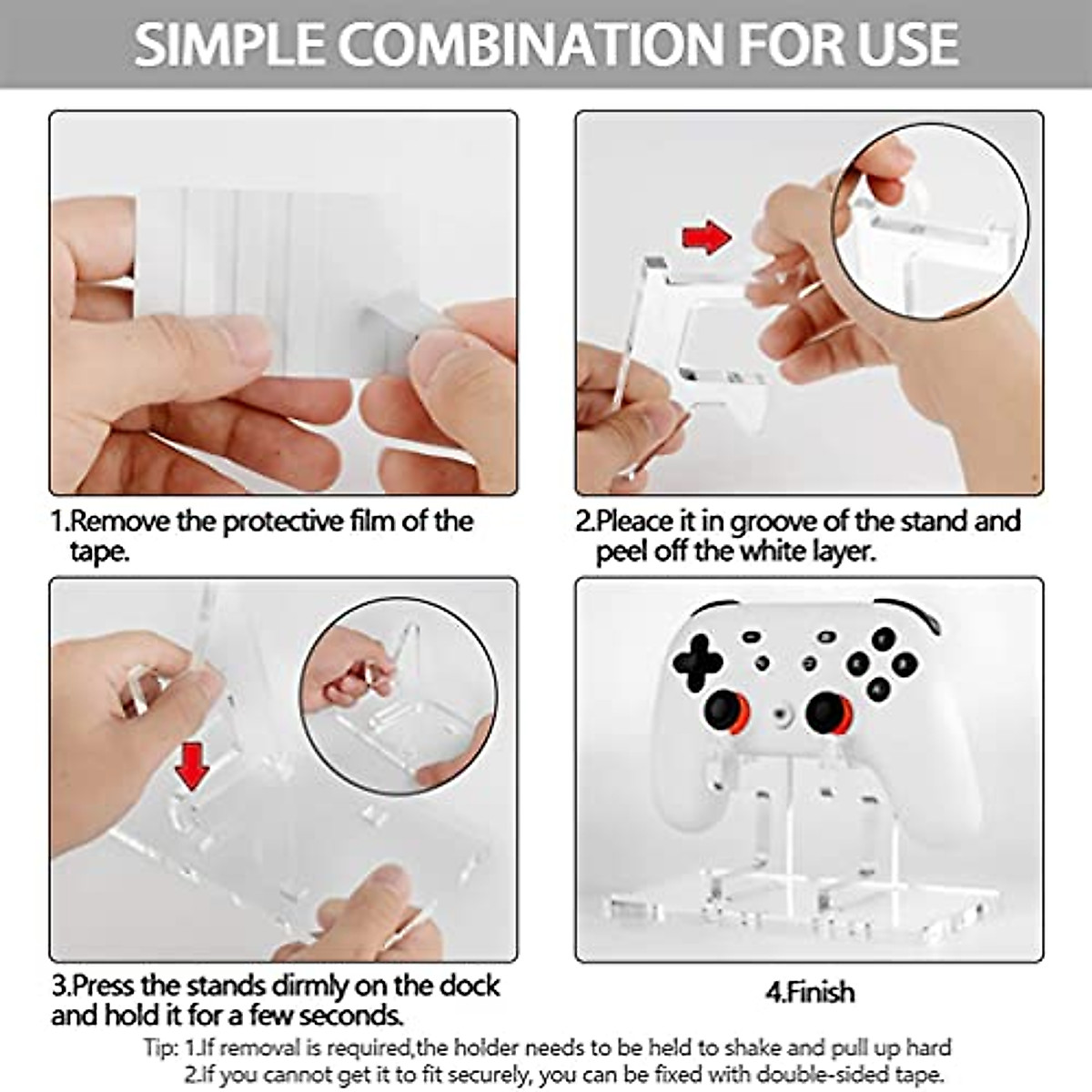 SIMPLE COMBINATION FOR USE

1.Remove the protective film of the tape.

2.Pleace it in groove of the stand and peel off the white layer.

3.Press the stands dirmly on the dock and hold it for a few seconds.

4.Finish

Tip: 1.If removal is required,the holder needs to be held to shake and pull up hard
2.If you cannot get it to fit securely, you can be fixed with double-sided tape.