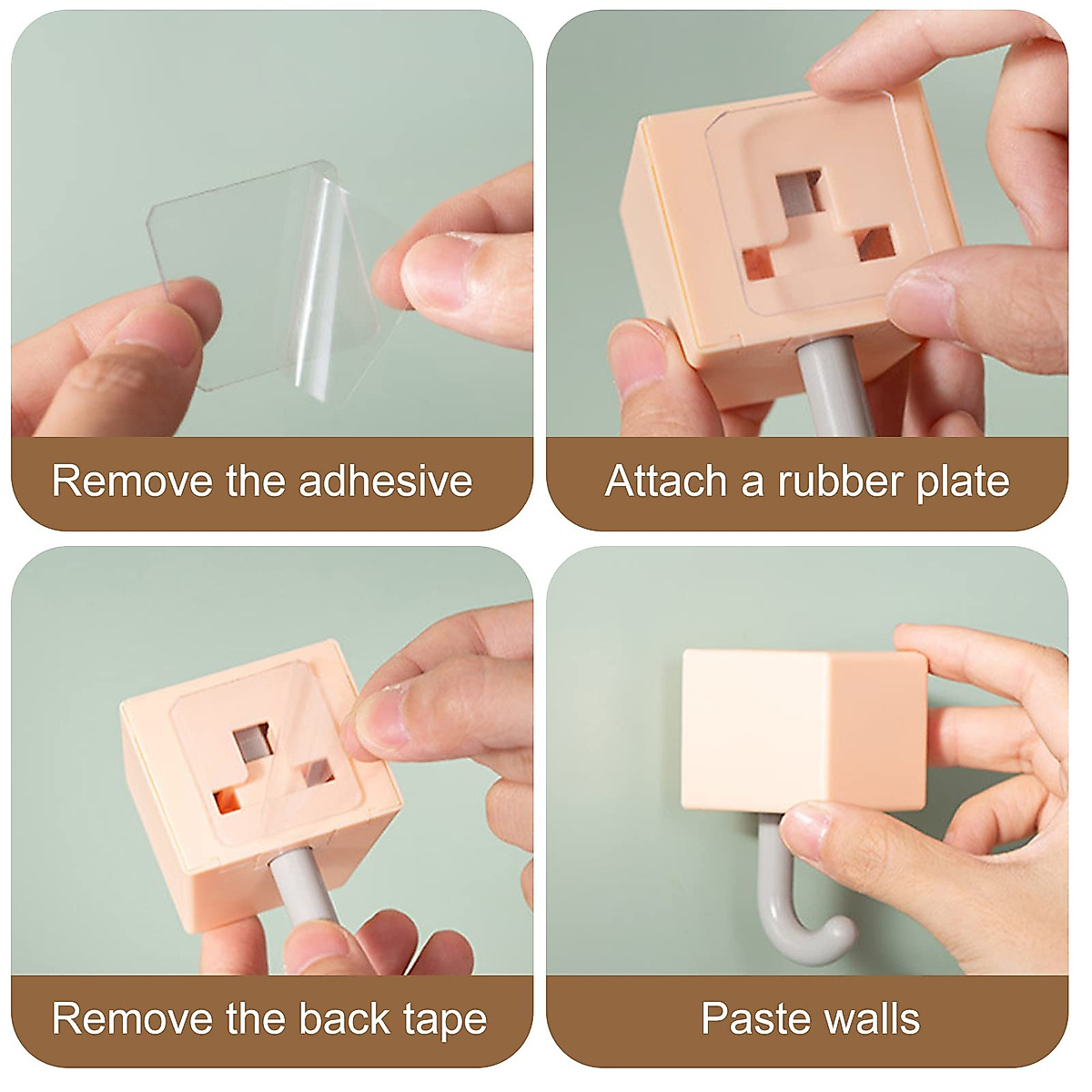 Remove the adhesive

Attach a rubber plate

Remove the back tape

Paste walls