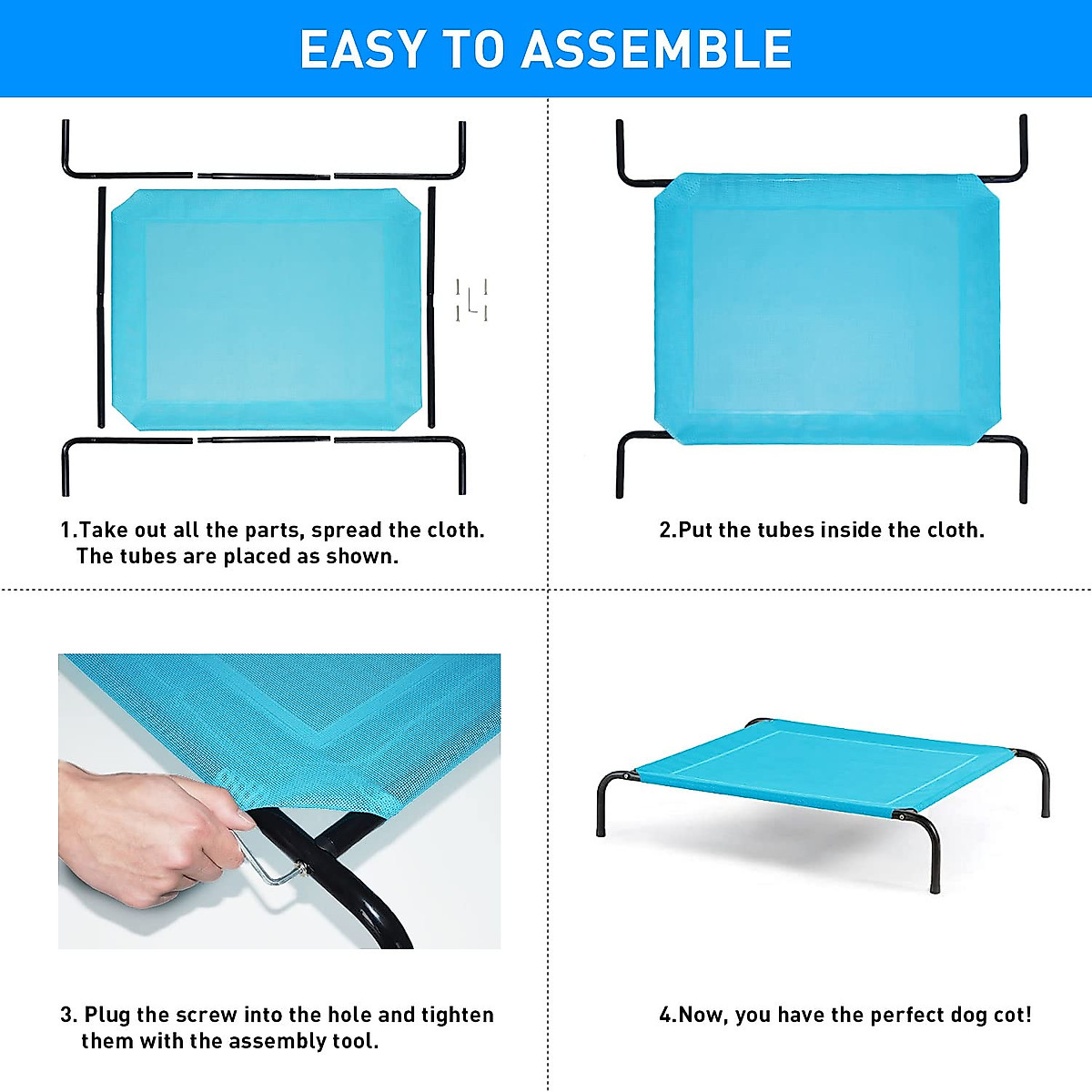 EASY TO ASSEMBLE

1.Take out all the parts, spread the cloth. The tubes are placed as shown.

2.Put the tubes inside the cloth.

3. Plug the screw into the hole and tighten them with the assembly tool.

4.Now, you have the perfect dog cot!