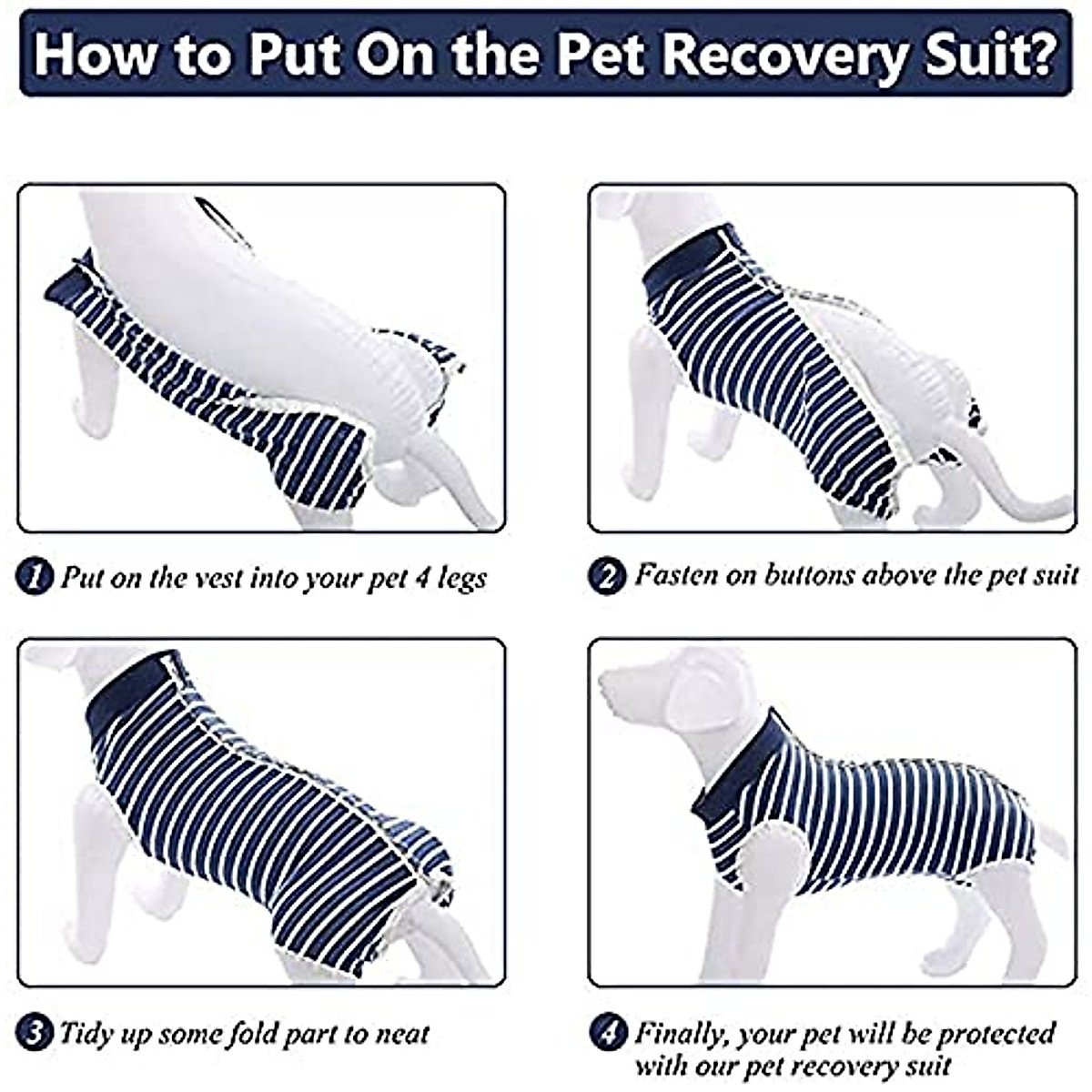 How to Put On the Pet Recovery Suit?

1 Put on the vest into your pet 4 legs

2 Fasten on buttons above the pet suit

3 Tidy up some fold part to neat

4 Finally, your pet will be protected with our pet recovery suit