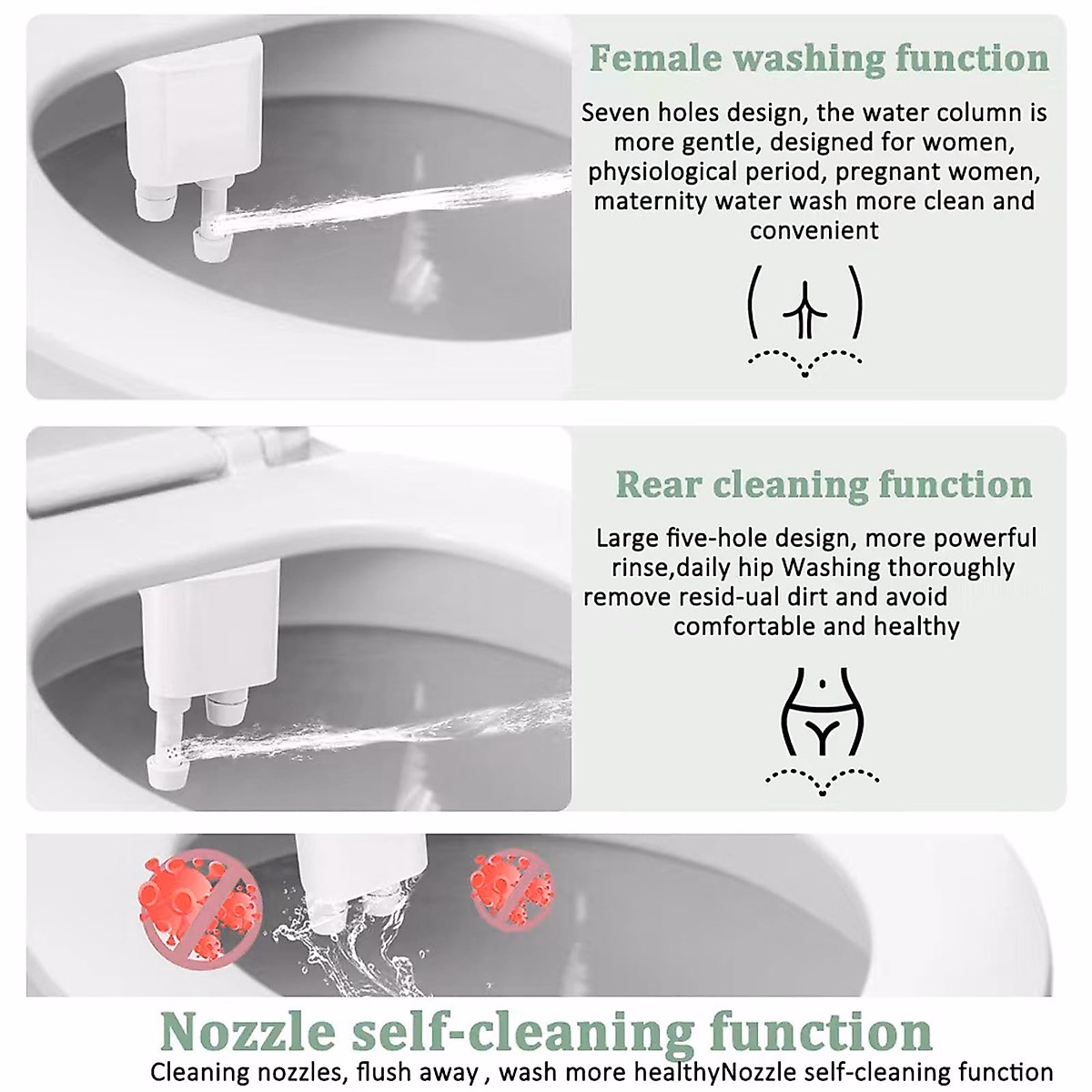 Female washing function

Seven holes design, the water column is more gentle, designed for women, physiological period, pregnant women, maternity water wash more clean and convenient

Rear cleaning function

Large five-hole design, more powerful rinse,daily hip Washing thoroughly remove resid-ual dirt and avoid comfortable and healthy

Nozzle self-cleaning function

Cleaning nozzles, flush away , wash more healthyNozzle self-cleaning function