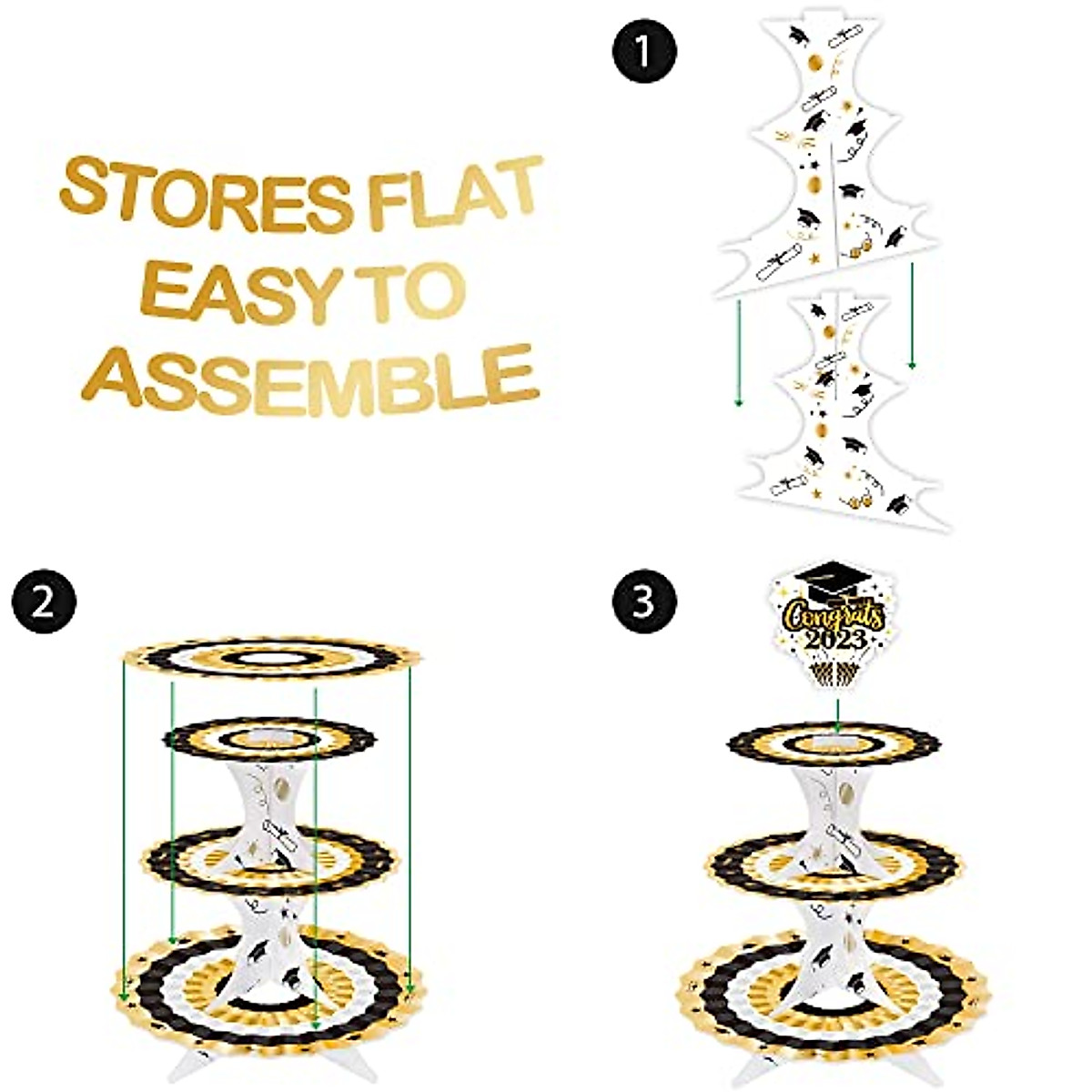 STORES FLAT EASY TO ASSEMBLE

1

2

3

Congrats 2023