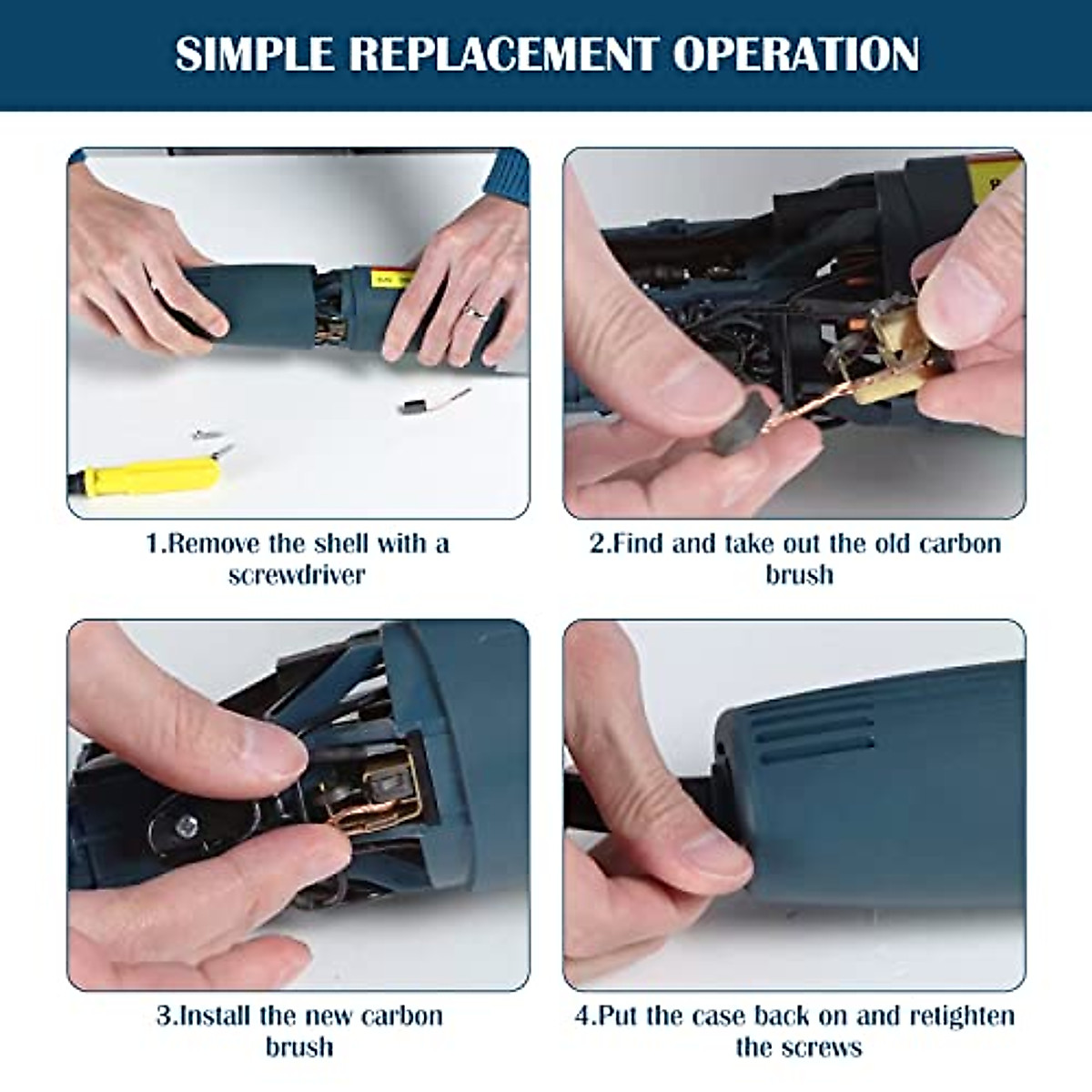 SIMPLE REPLACEMENT OPERATION

1.Remove the shell with a screwdriver

2.Find and take out the old carbon brush

3.Install the new carbon brush

4.Put the case back on and retighten the screws