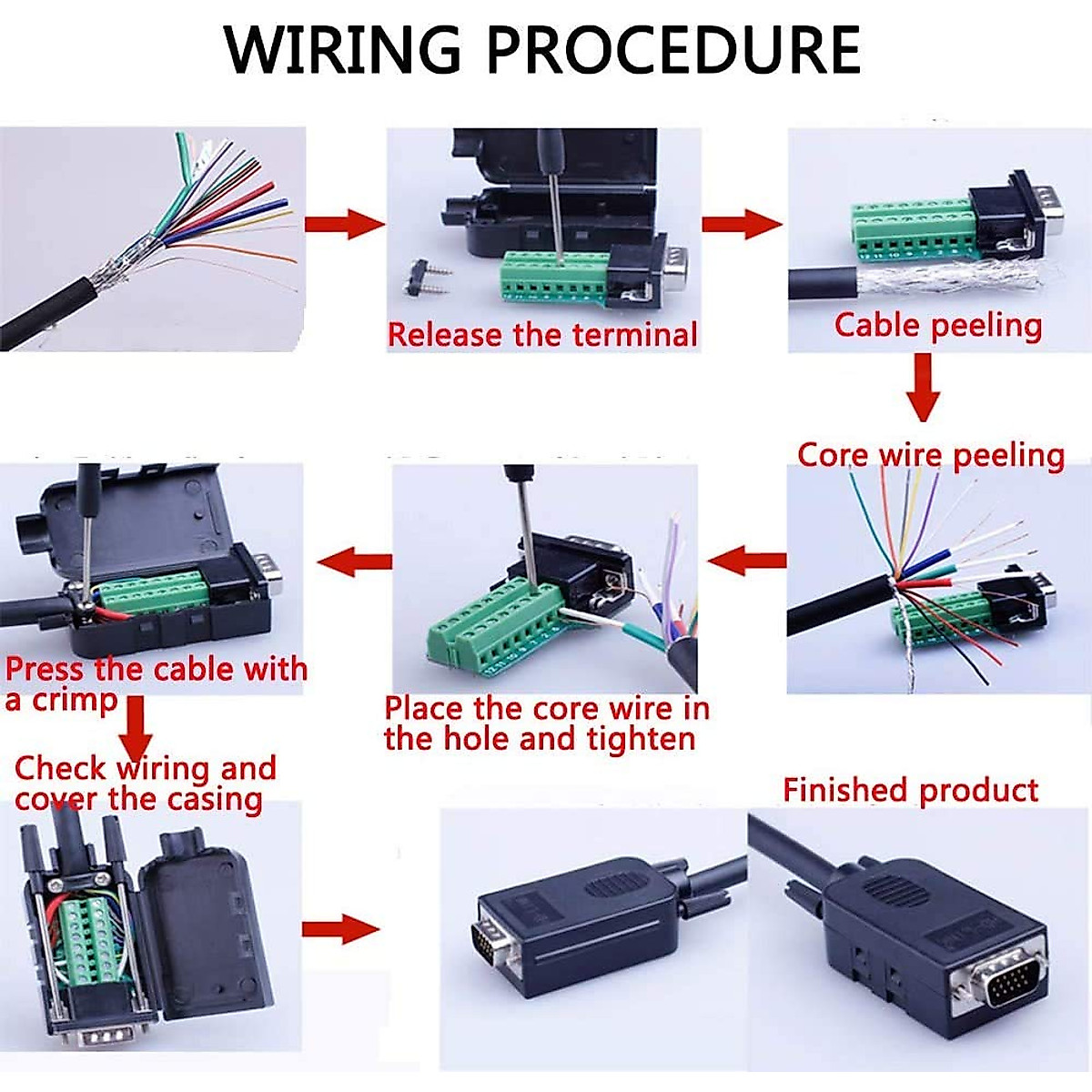 WIRING PROCEDURE

Release the terminal

Cable peeling

Core wire peeling

Place the core wire in the hole and tighten

Press the cable with a crimp

Check wiring and cover the casing

Finished product