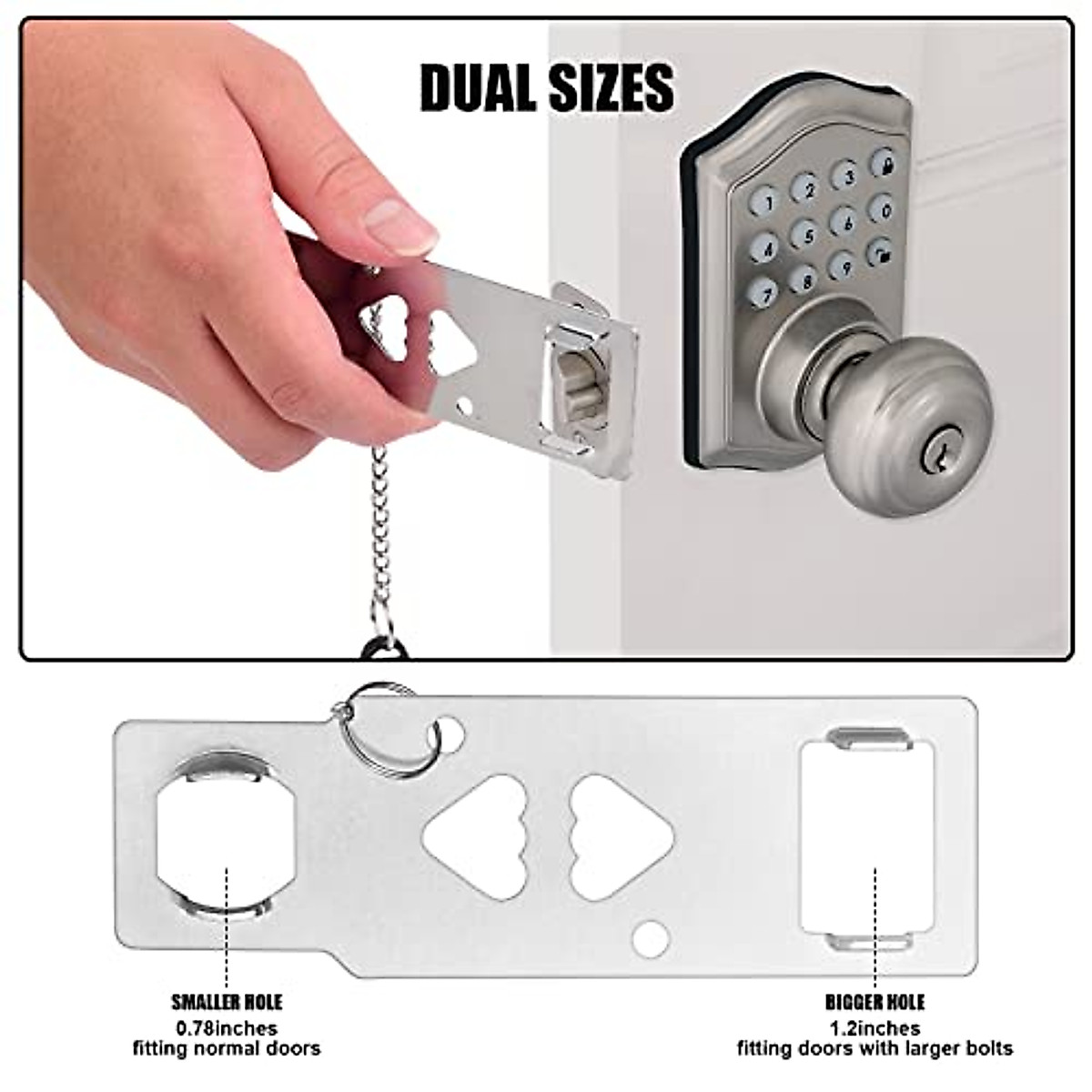 DUAL SIZES

1 2 3
4 5 6 0
7 8 9

SMALLER HOLE
0.78inches
fitting normal doors

BIGGER HOLE
1.2inches
fitting doors with larger bolts