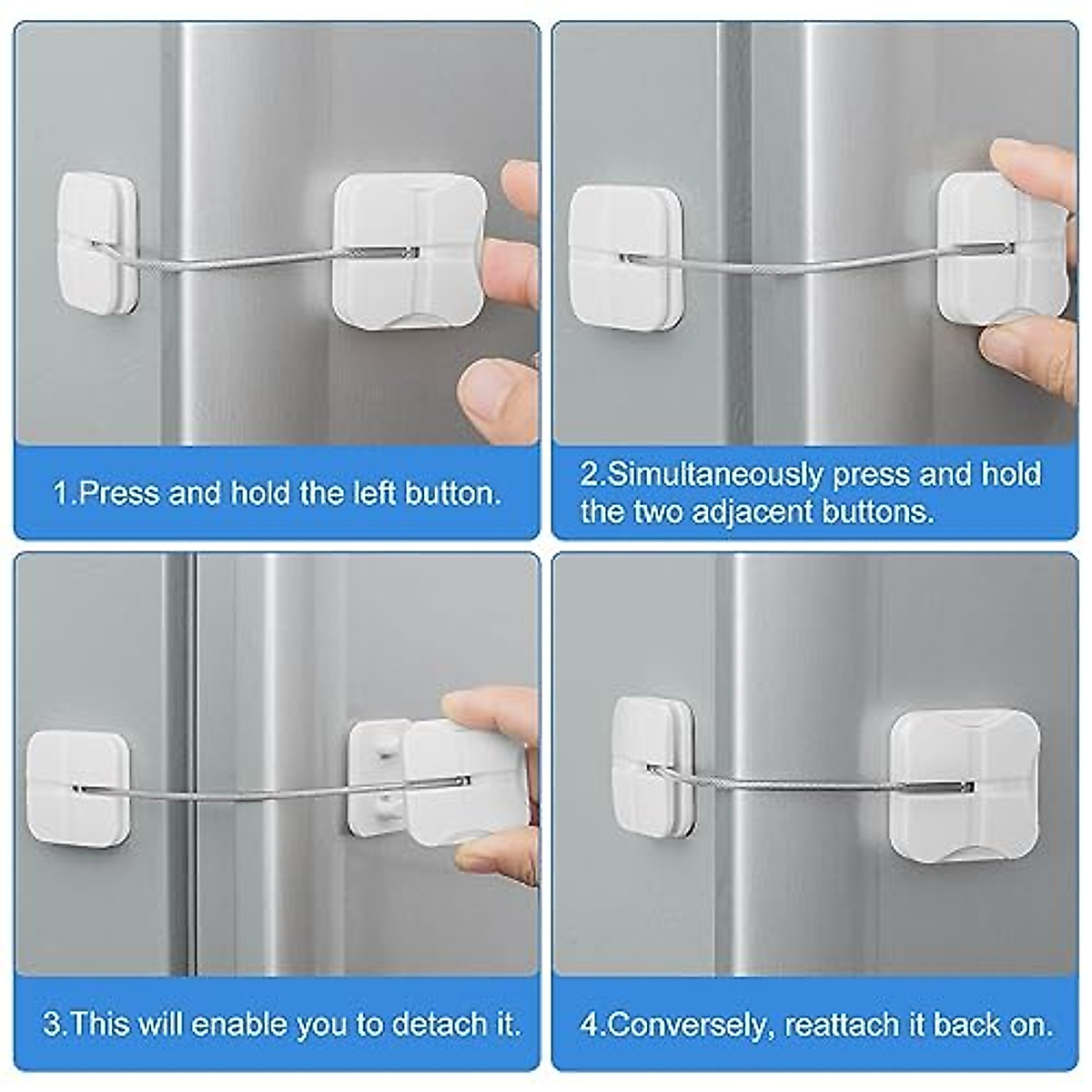 1.Press and hold the left button.

2.Simultaneously press and hold the two adjacent buttons.

3.This will enable you to detach it.

4.Conversely, reattach it back on.