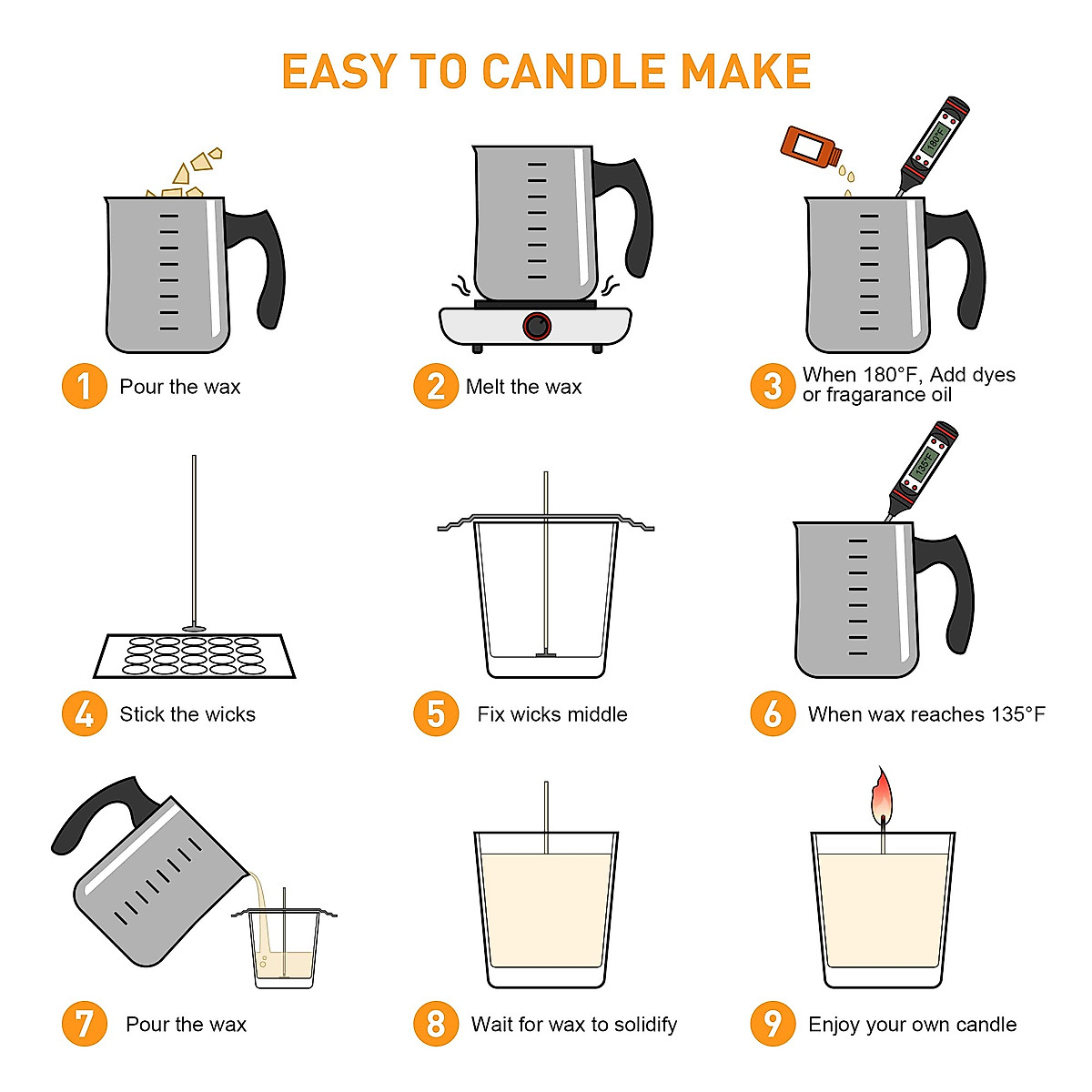 EASY TO CANDLE MAKE

1 Pour the wax

2 Melt the wax

180°F

3 When 180°F, Add dyes or fragarance oil

4 Stick the wicks

5 Fix wicks middle

135°F

6 When wax reaches 135°F

7 Pour the wax

8 Wait for wax to solidify

9 Enjoy your own candle