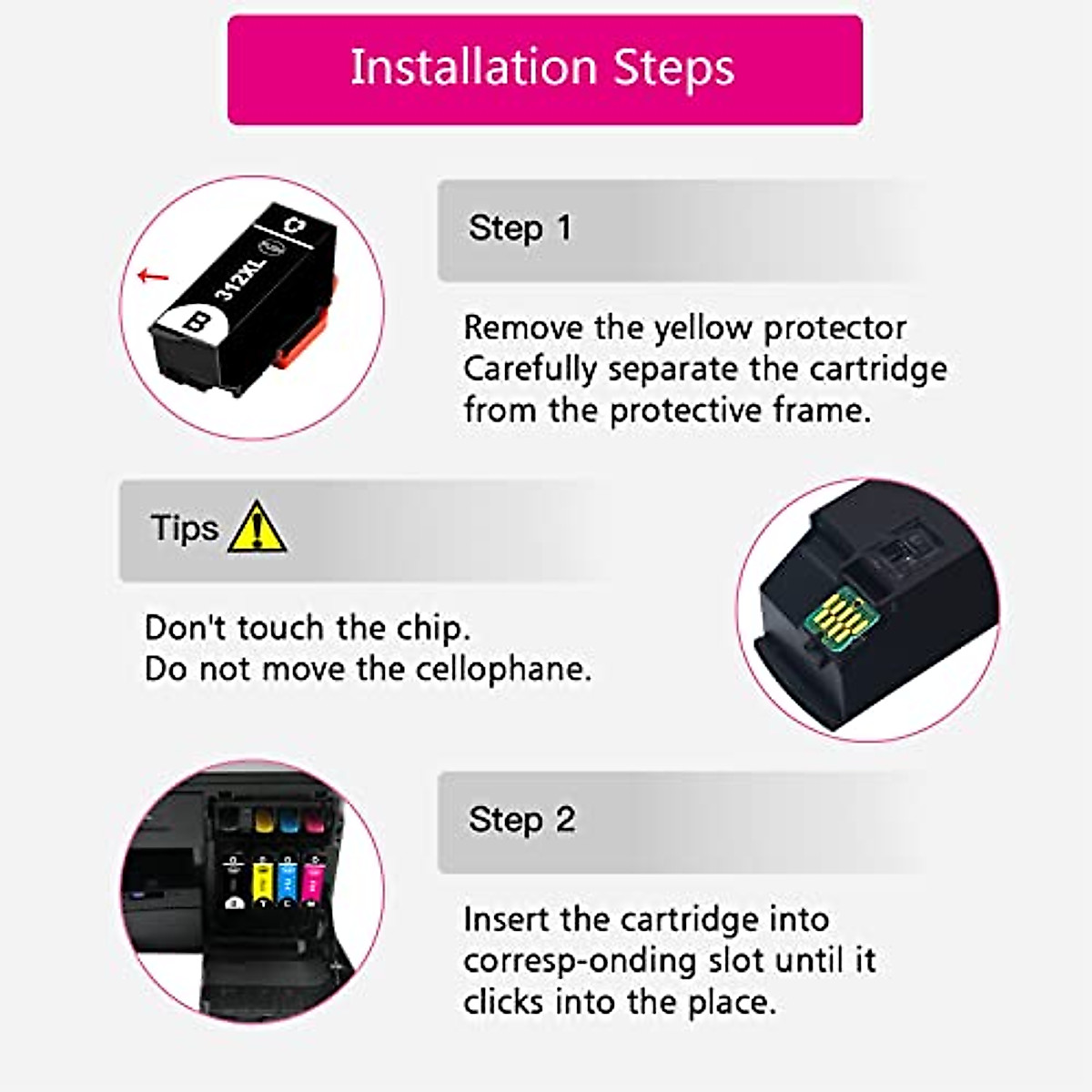 Installation Steps

312XL

B

Step 1

Remove the yellow protector
Carefully separate the cartridge from the protective frame.

Tips

Don't touch the chip.
Do not move the cellophane.

Step 2

Insert the cartridge into corresp-onding slot until it clicks into the place.