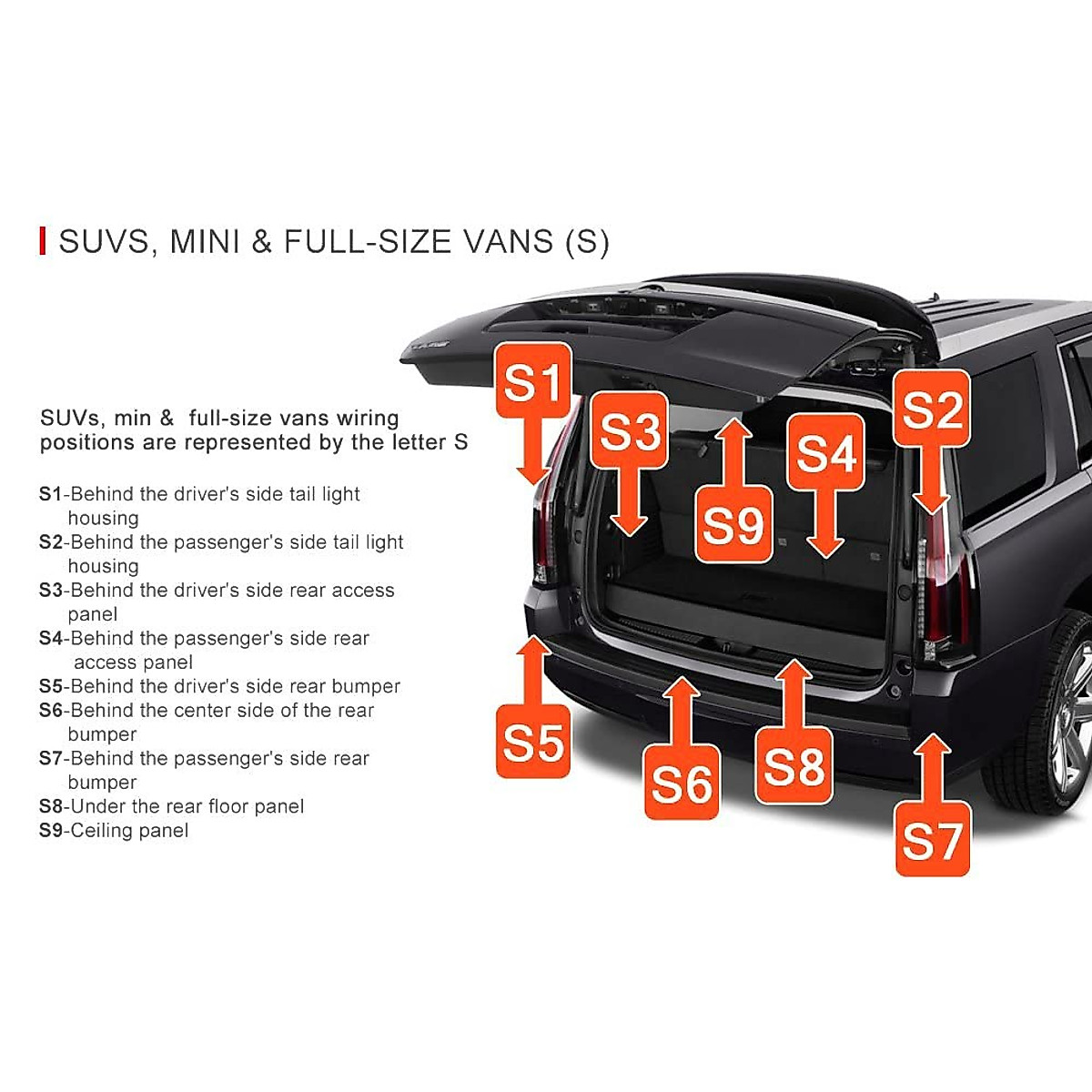 SUVS, MINI & FULL-SIZE VANS (S)

SUVs, min & full-size vans wiring positions are represented by the letter S

S1-Behind the driver's side tail light housing
S2-Behind the passenger's side tail light housing
S3-Behind the driver's side rear access panel
S4-Behind the passenger's side rear access panel
S5-Behind the driver's side rear bumper
S6-Behind the center side of the rear bumper
S7-Behind the passenger's side rear bumper
S8-Under the rear floor panel
S9-Ceiling panel

S1
S3
S9
S4
S2
S5
S6
S8
S7