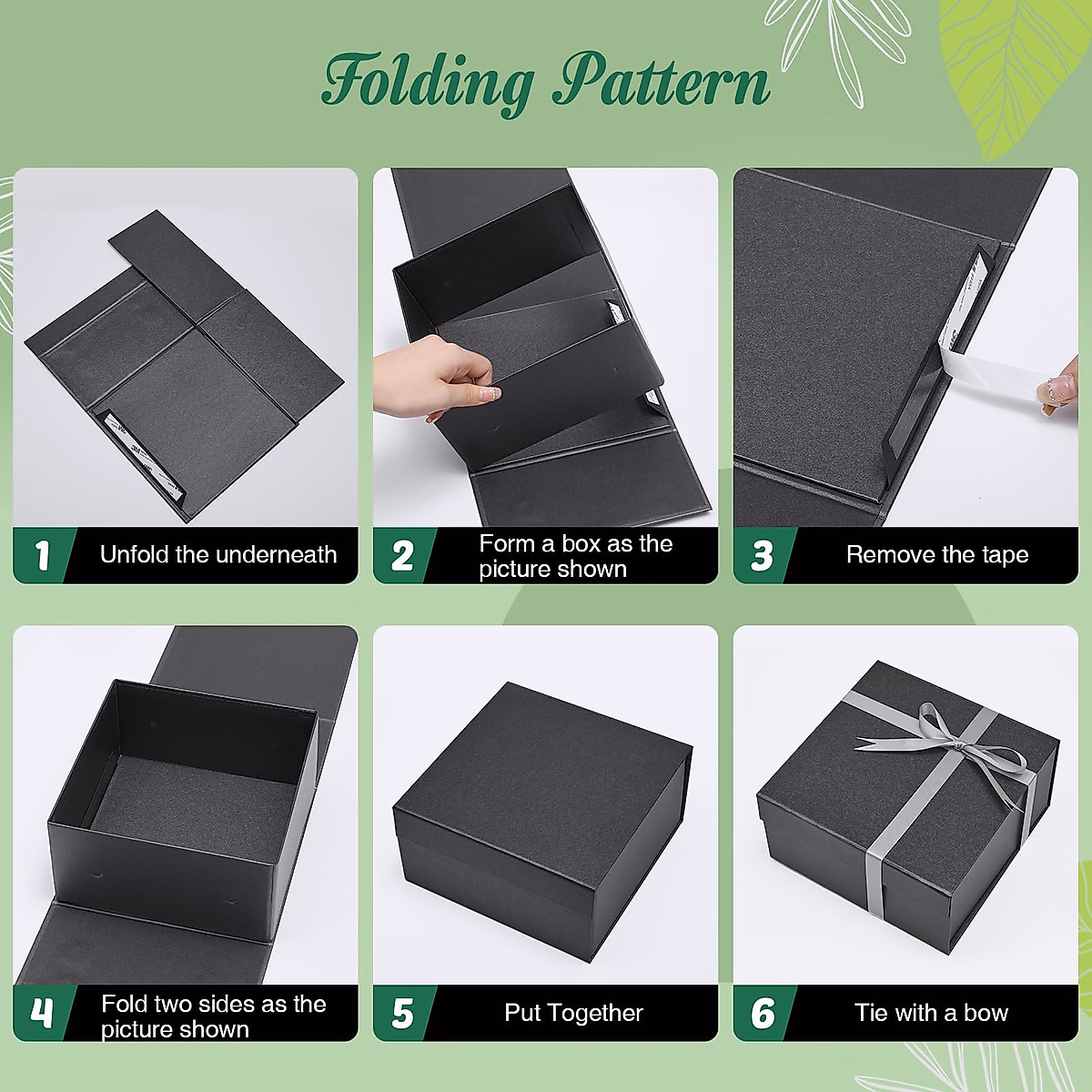 Folding Pattern

1 Unfold the underneath

2 Form a box as the picture shown

3 Remove the tape

4 Fold two sides as the picture shown

5 Put Together

6 Tie with a bow