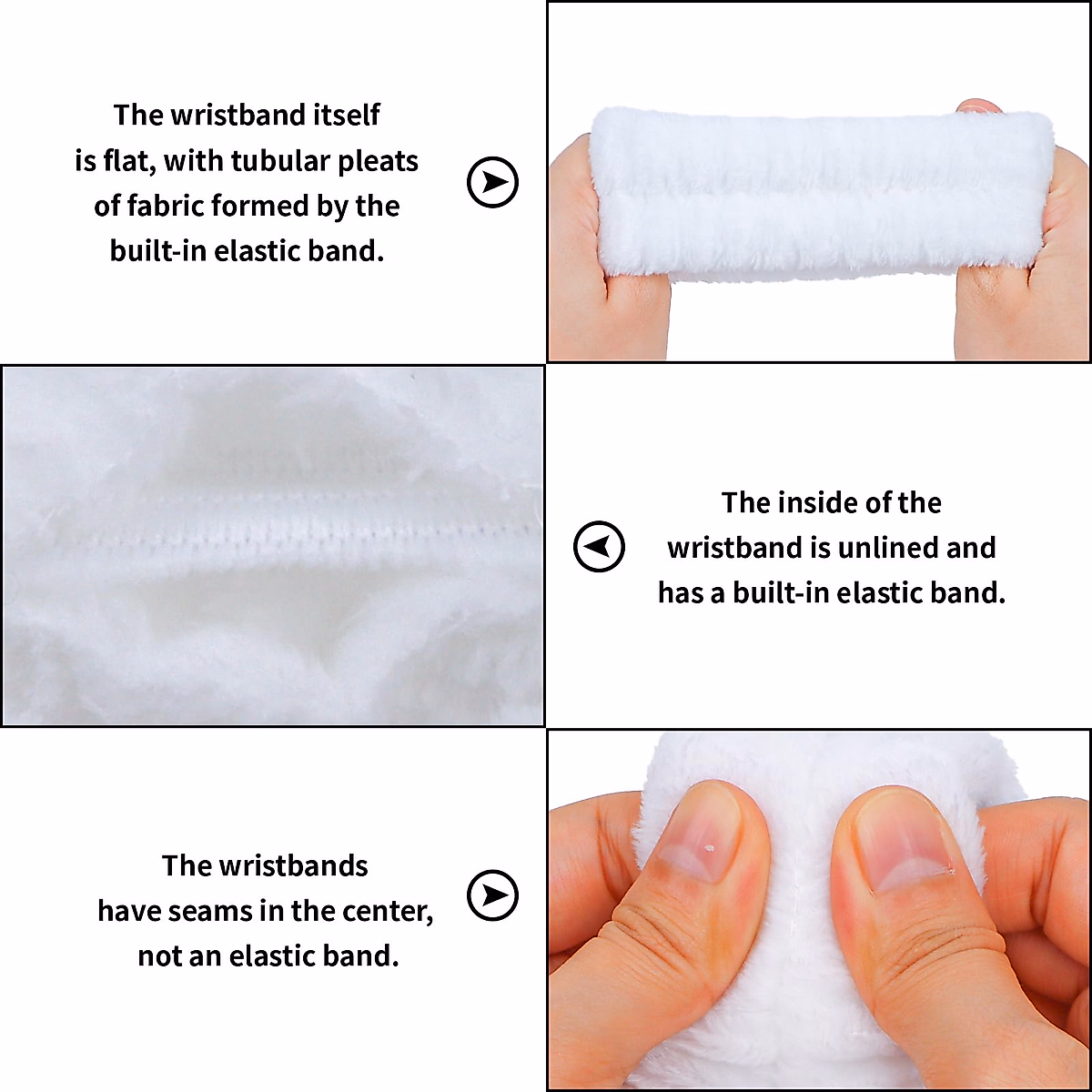 The wristband itself is flat, with tubular pleats of fabric formed by the built-in elastic band.

The inside of the wristband is unlined and has a built-in elastic band.

The wristbands have seams in the center, not an elastic band.