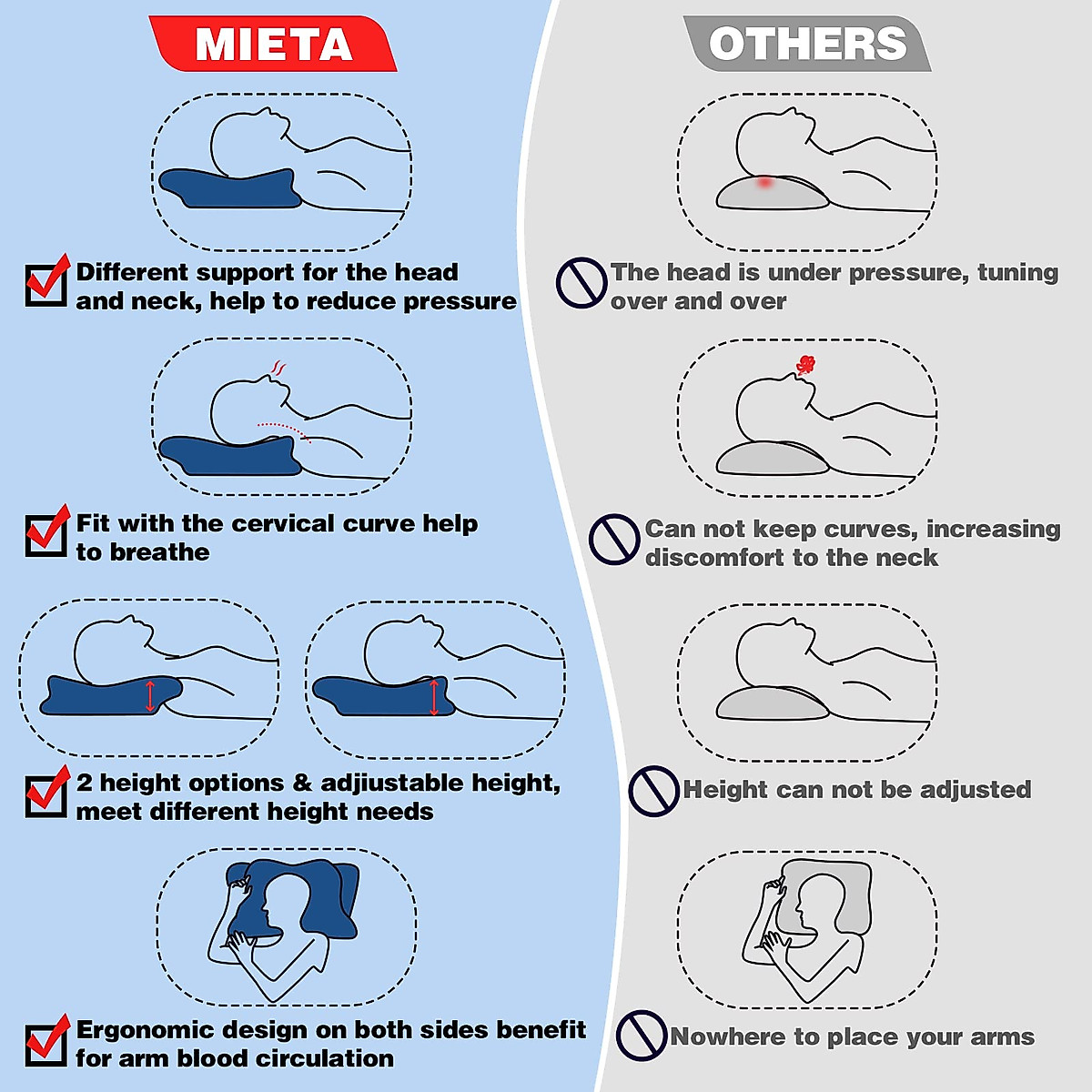 MIETA

Different support for the head and neck, help to reduce pressure

Fit with the cervical curve help to breathe

2 height options & adjiustable height, meet different height needs

Ergonomic design on both sides benefit for arm blood circulation

OTHERS

The head is under pressure, tuning over and over

Can not keep curves, increasing discomfort to the neck

Height can not be adjusted

Nowhere to place your arms