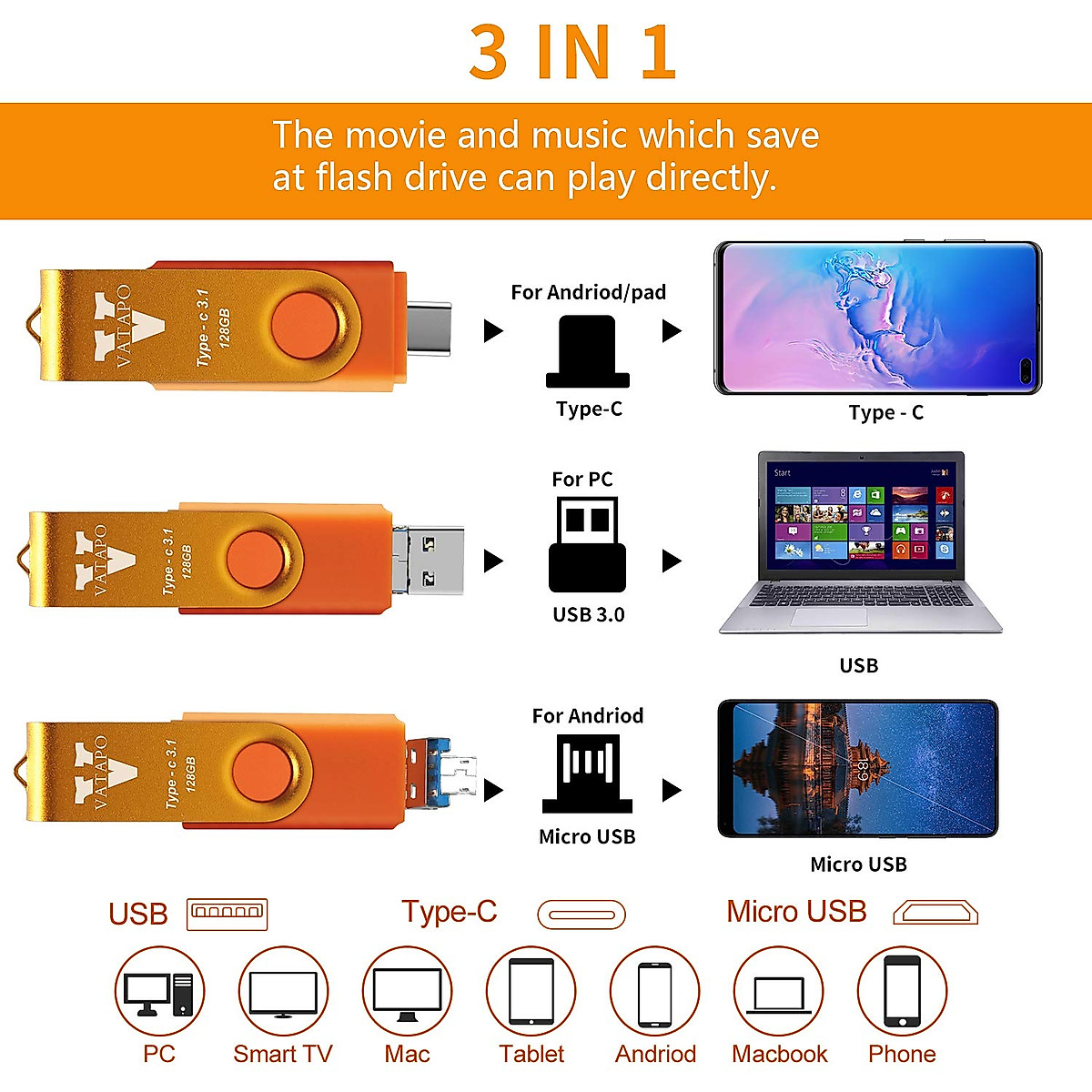 3 IN 1

The movie and music which save at flash drive can play directly.

VATAPO Type - c 3.1 128GB

For Andriod/pad

Type-C

Type - C

VATAPO Type - c 3.1 128GB

For PC

USB 3.0

Start

USB

VATAPO Type - c 3.1 128GB

For Andriod

Micro USB

Micro USB

USB

Type-C

Micro USB

PC

Smart TV

Mac

Tablet

Andriod

Macbook

Phone