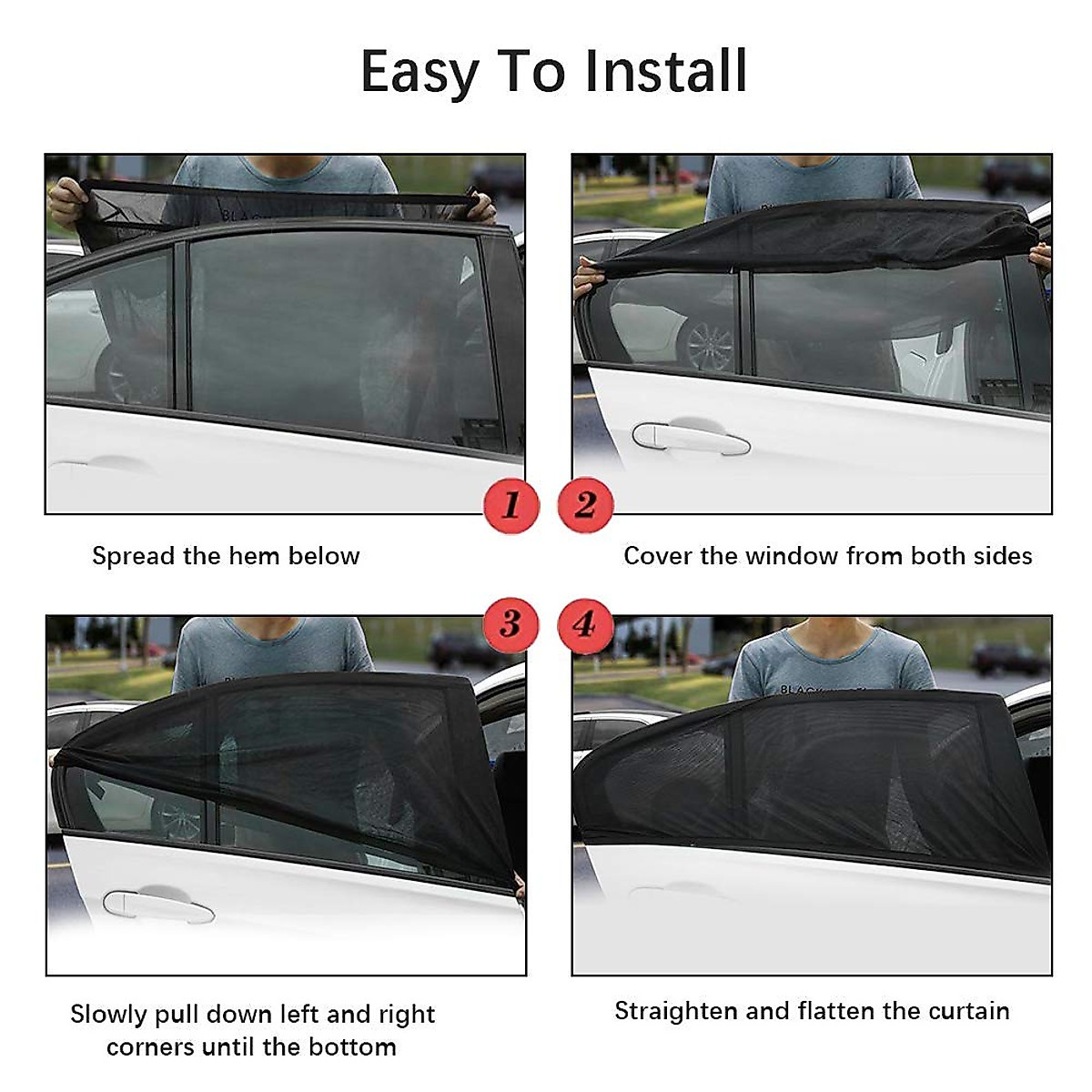 Easy To Install

1

2

Spread the hem below

Cover the window from both sides

3

4

Slowly pull down left and right corners until the bottom

Straighten and flatten the curtain