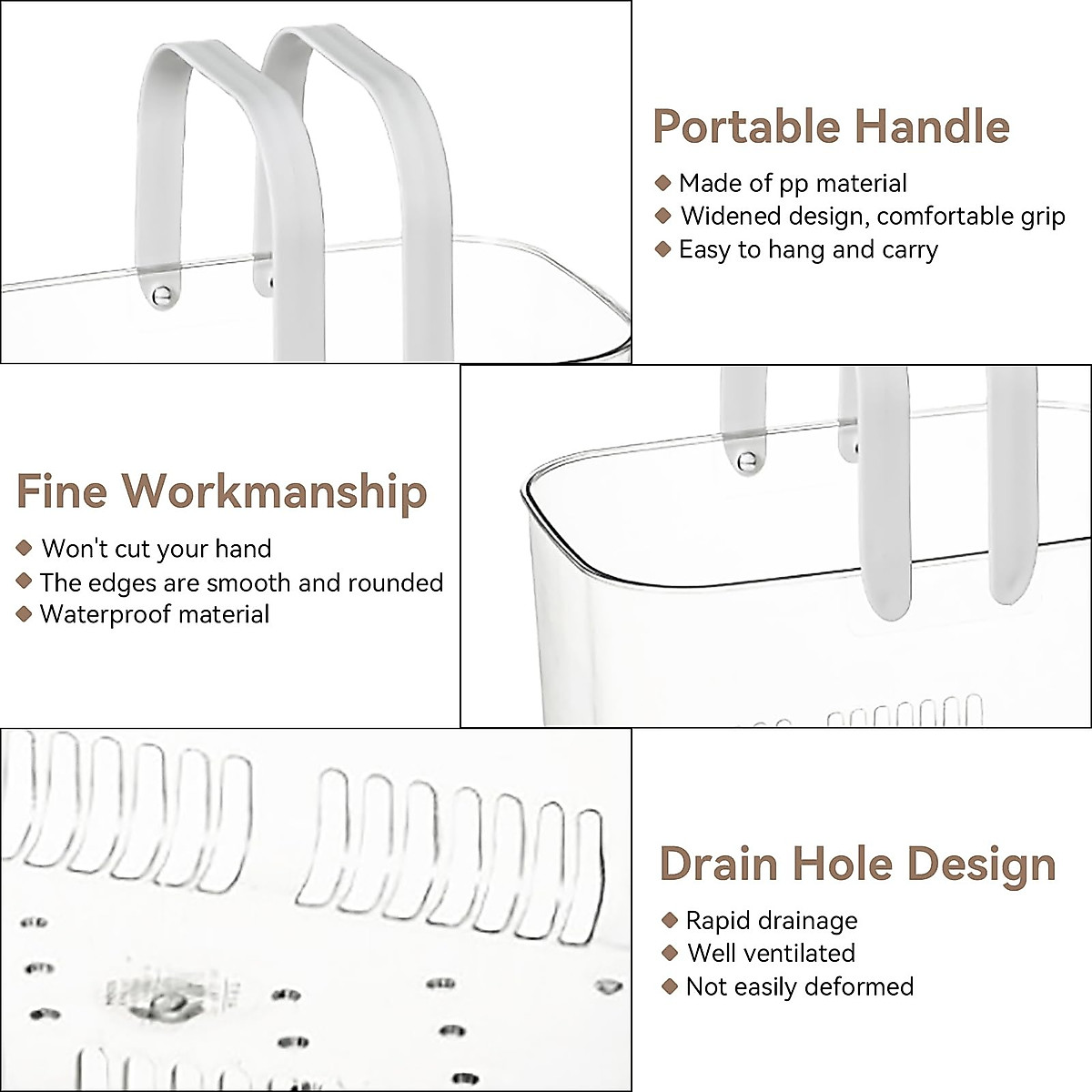 Portable Handle

◆ Made of pp material
◆ Widened design, comfortable grip
◆ Easy to hang and carry

Fine Workmanship

◆ Won't cut your hand
◆ The edges are smooth and rounded
◆ Waterproof material

Drain Hole Design

◆ Rapid drainage
◆ Well ventilated
◆ Not easily deformed