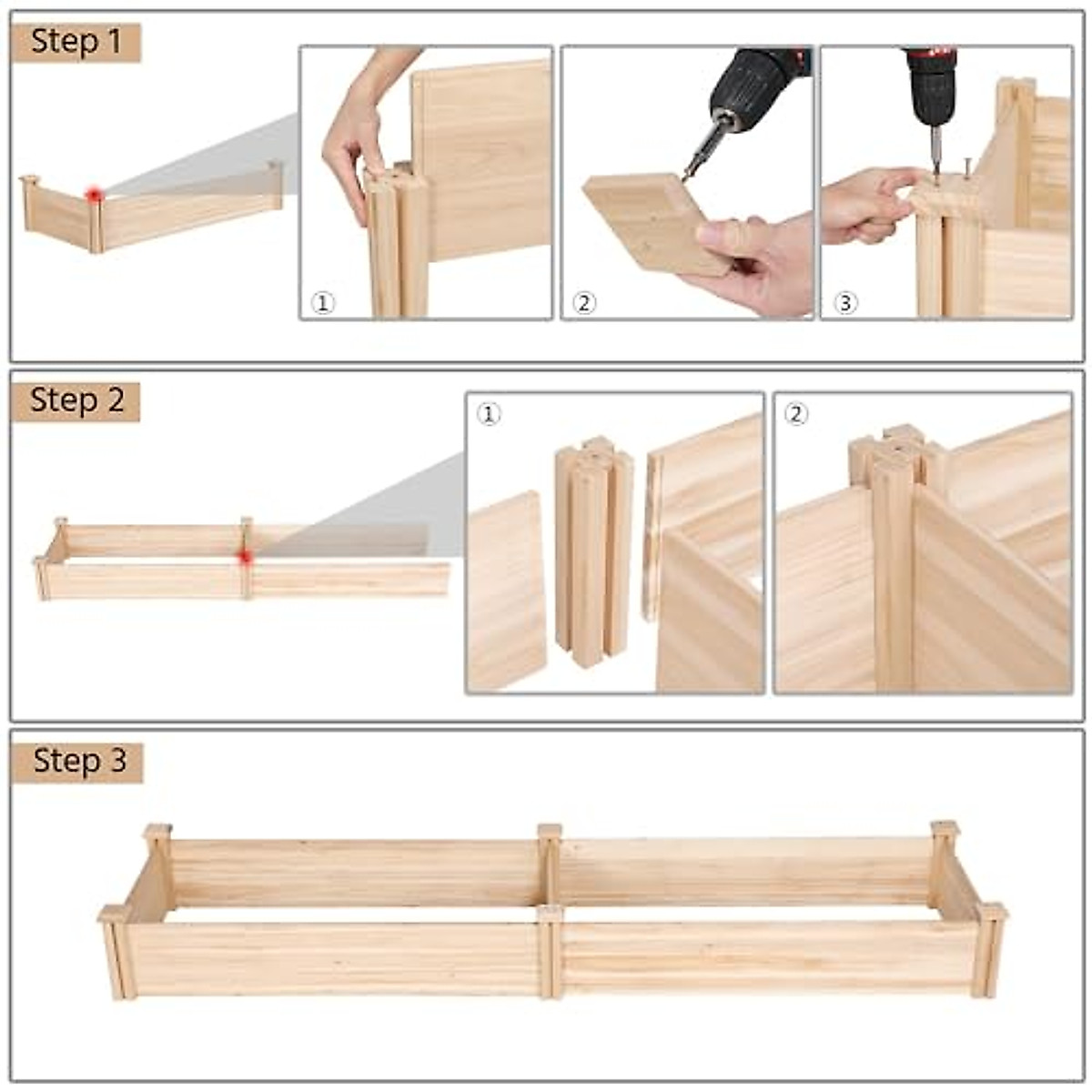 Step 1

①

②

③

Step 2

①

②

Step 3