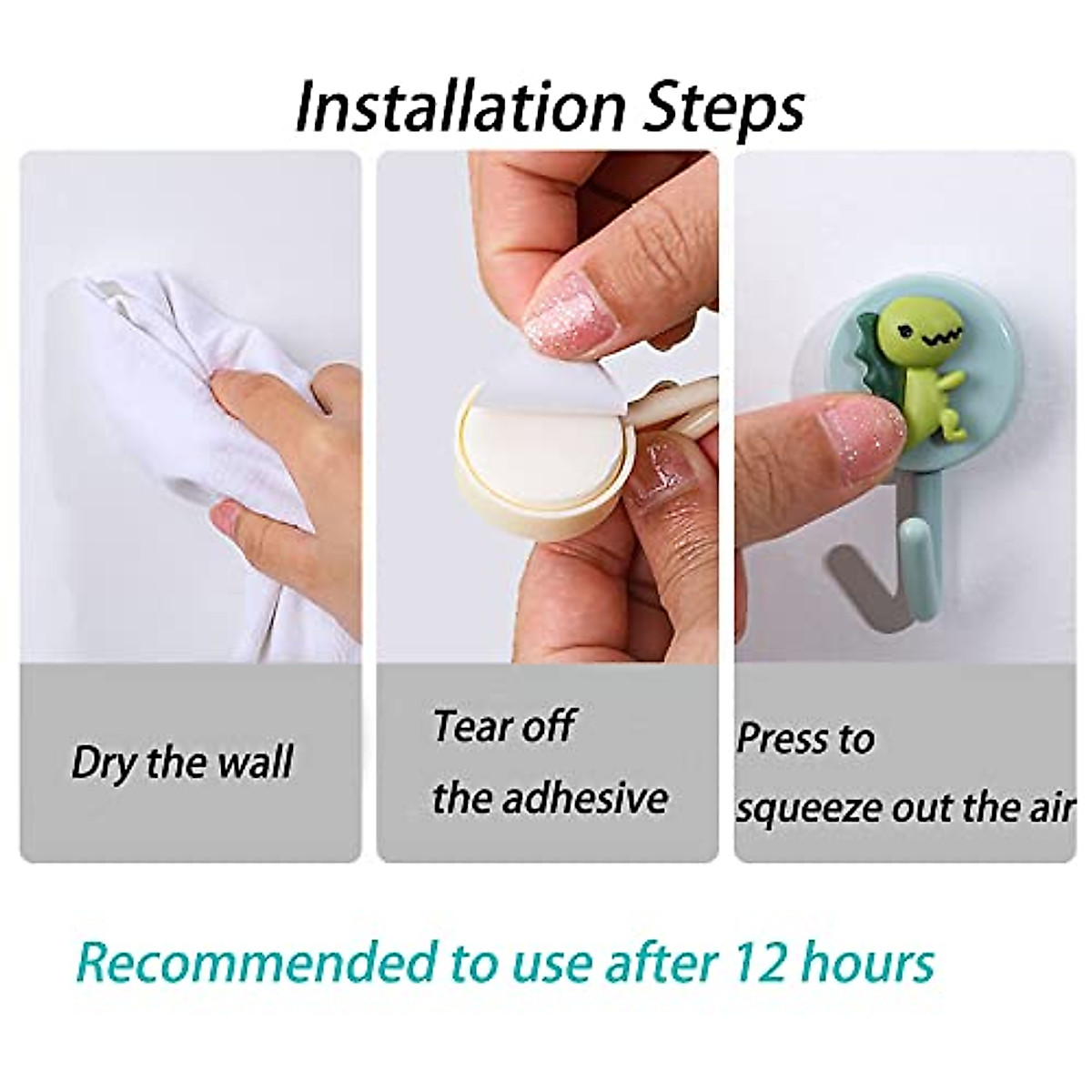 Installation Steps

Dry the wall

Tear off the adhesive

Press to squeeze out the air

Recommended to use after 12 hours