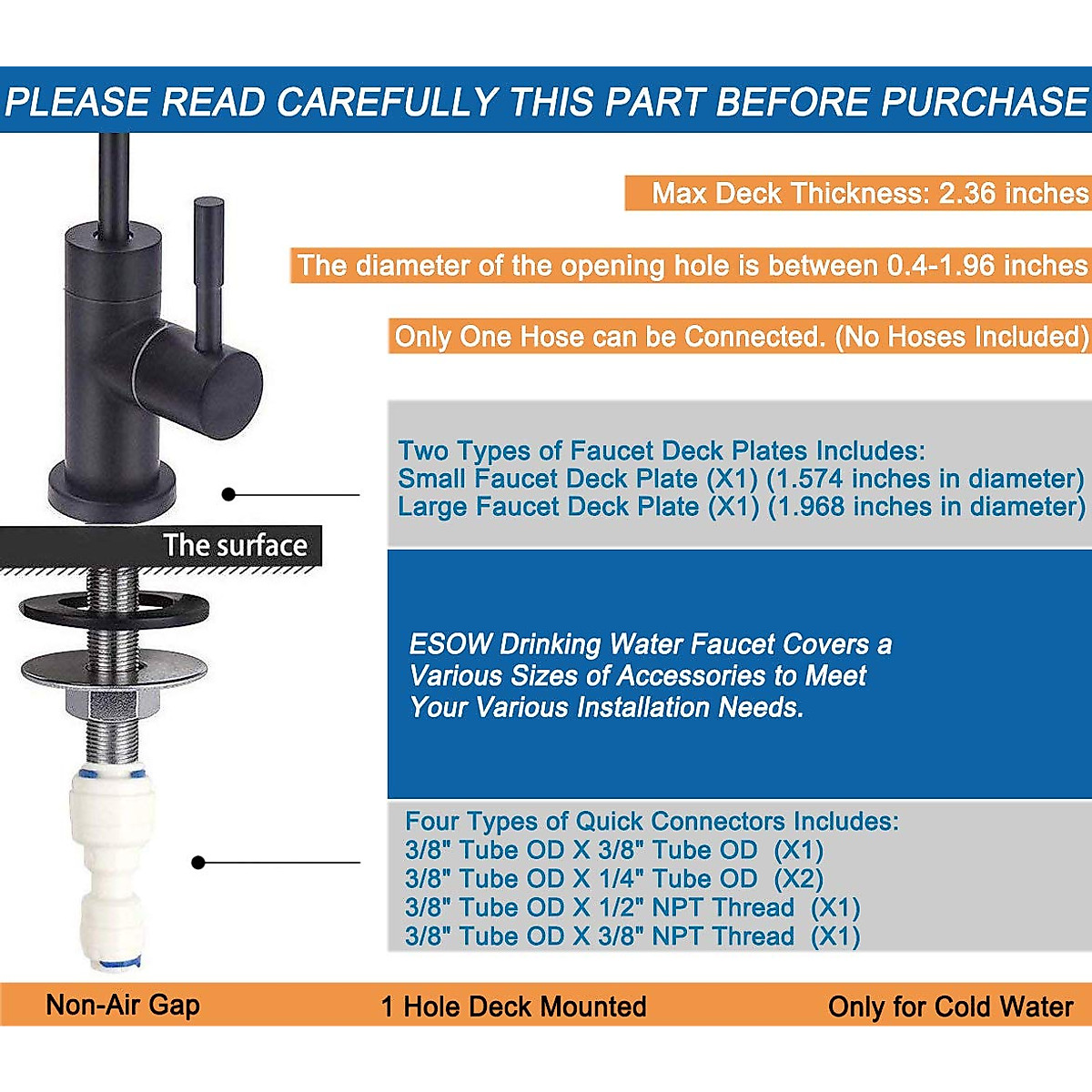 PLEASE READ CAREFULLY THIS PART BEFORE PURCHASE

Max Deck Thickness: 2.36 inches

The diameter of the opening hole is between 0.4-1.96 inches

Only One Hose can be Connected. (No Hoses Included)

Two Types of Faucet Deck Plates Includes:
Small Faucet Deck Plate (X1) (1.574 inches in diameter)
Large Faucet Deck Plate (X1) (1.968 inches in diameter)

The surface

ESOW Drinking Water Faucet Covers a Various Sizes of Accessories to Meet Your Various Installation Needs.

Four Types of Quick Connectors Includes:
3/8" Tube OD X 3/8" Tube OD (X1)
3/8" Tube OD X 1/4" Tube OD (X2)
3/8" Tube OD X 1/2" NPT Thread (X1)
3/8" Tube OD X 3/8" NPT Thread (X1)

Non-Air Gap

1 Hole Deck Mounted

Only for Cold Water