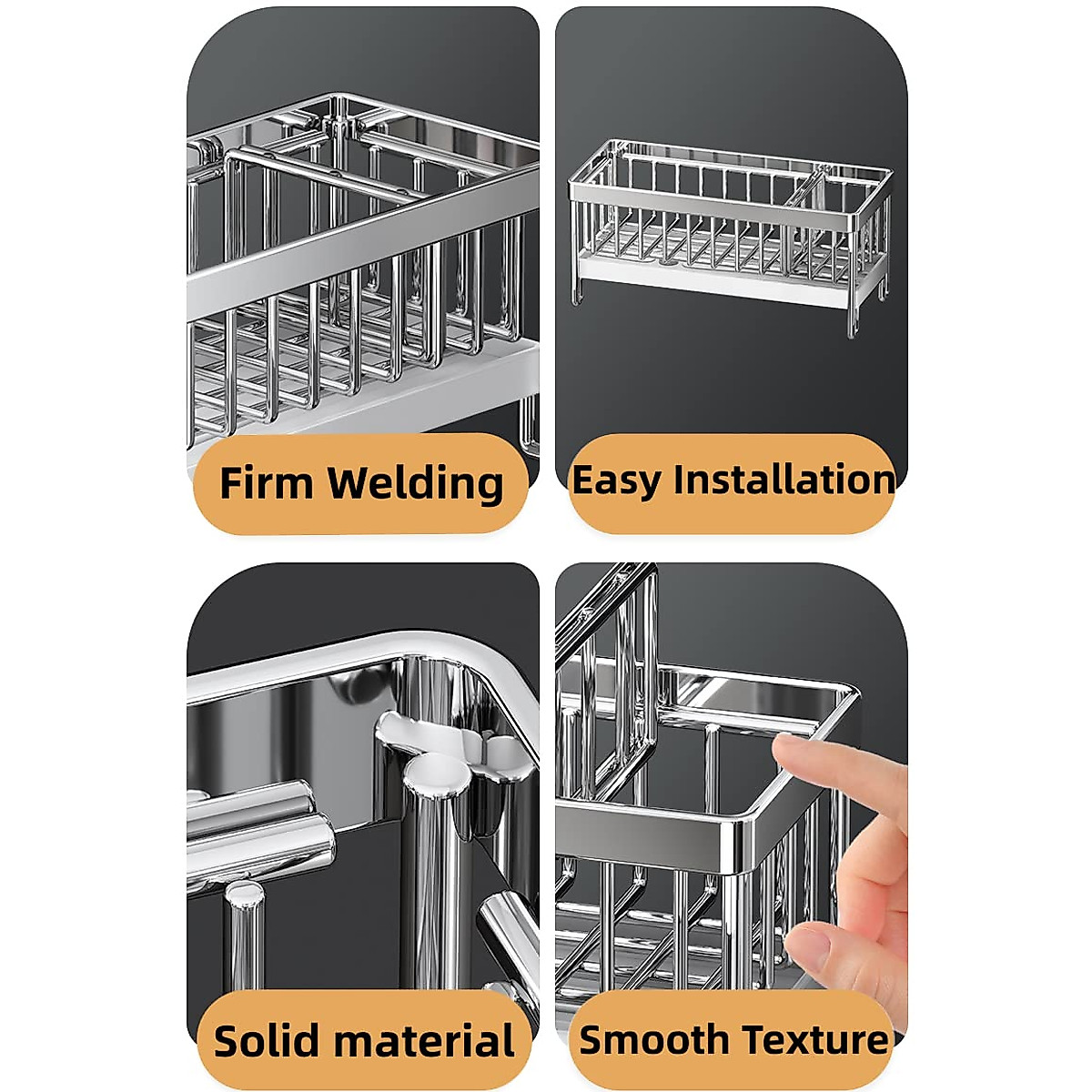 Firm Welding

Easy Installation

Solid material

Smooth Texture