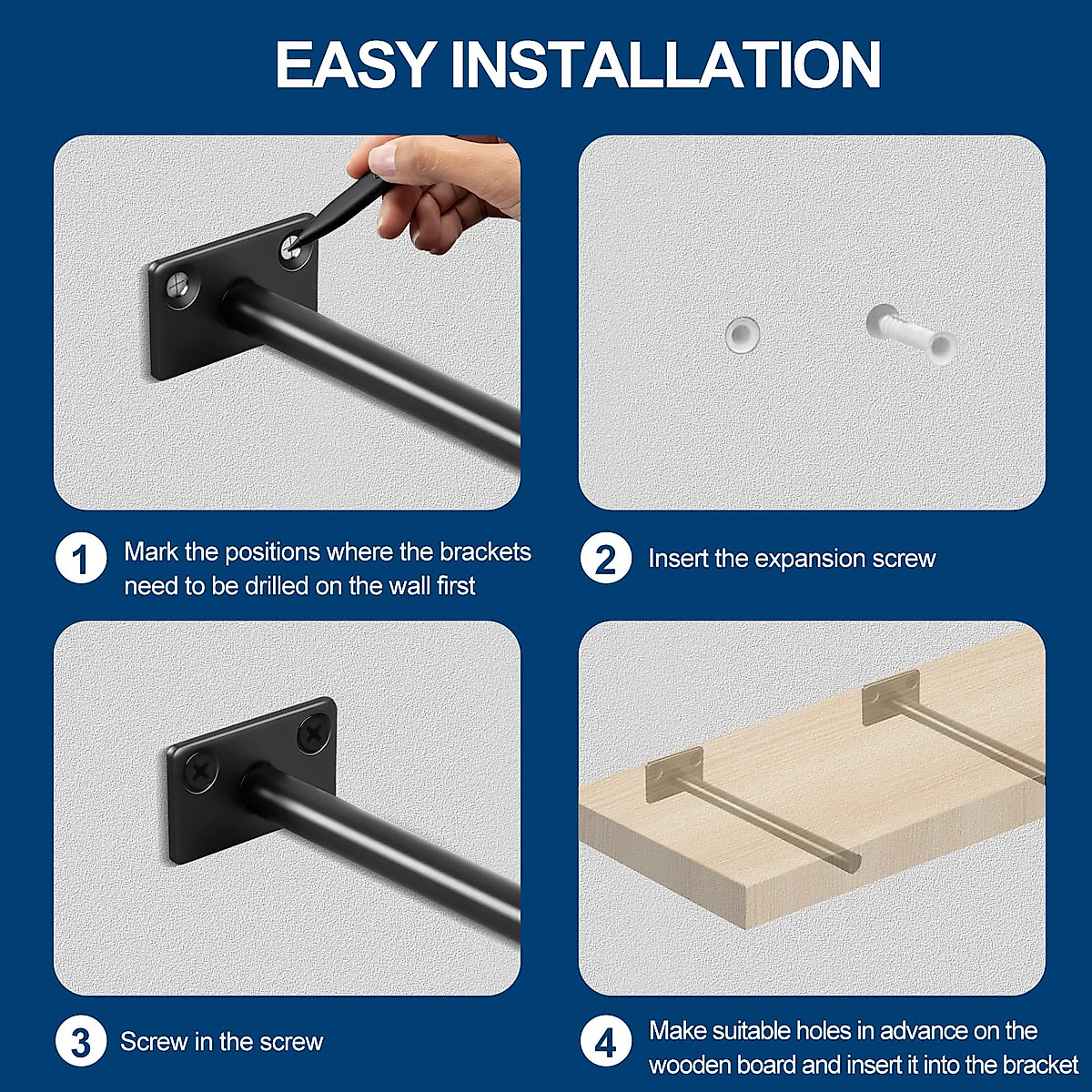 EASY INSTALLATION

1 Mark the positions where the brackets need to be drilled on the wall first

2 Insert the expansion screw

3 Screw in the screw

4 Make suitable holes in advance on the wooden board and insert it into the bracket