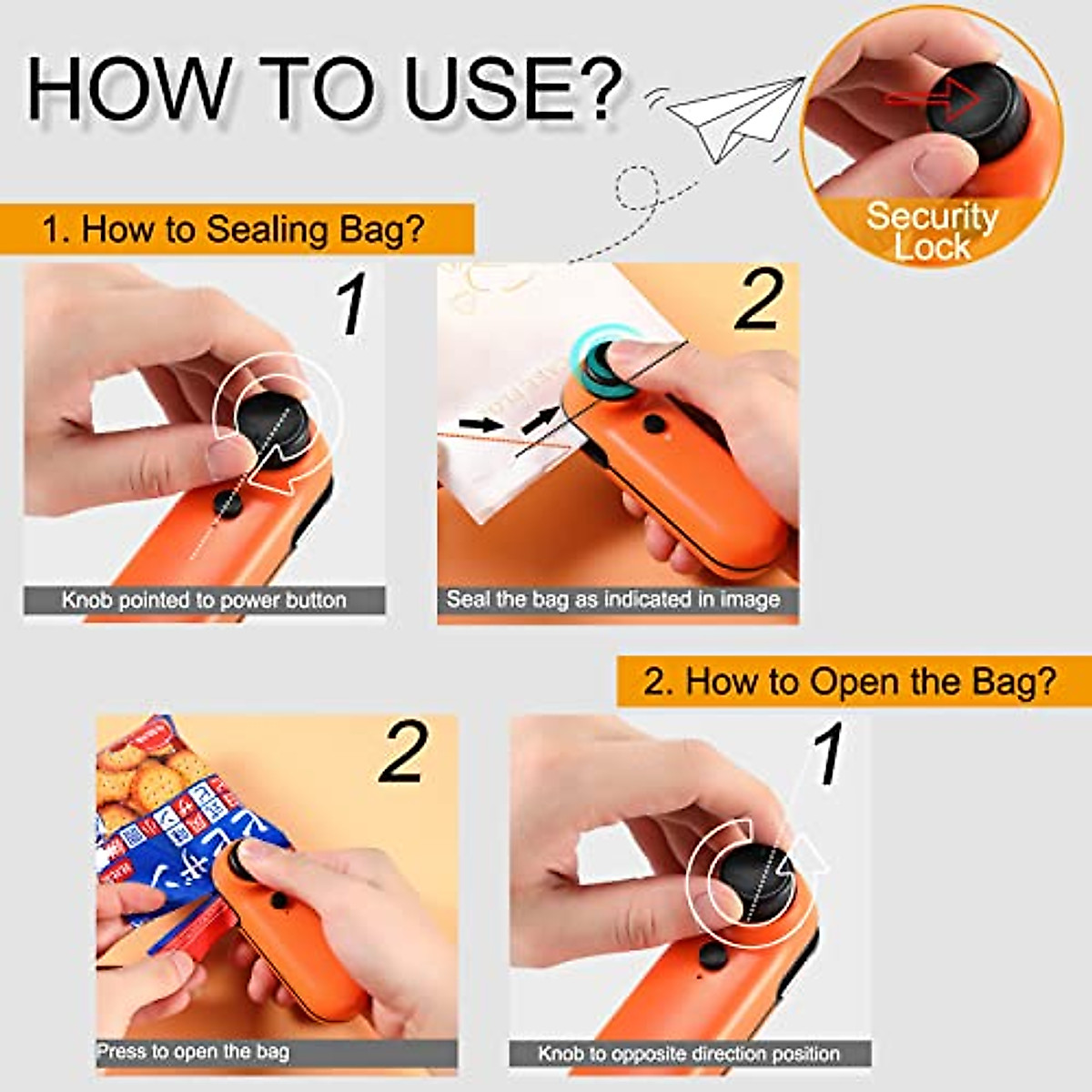 HOW TO USE?

Security Lock

1. How to Sealing Bag?

1

Knob pointed to power button

2

Seal the bag as indicated in image

2. How to Open the Bag?

2

Press to open the bag

1

Knob to opposite direction position