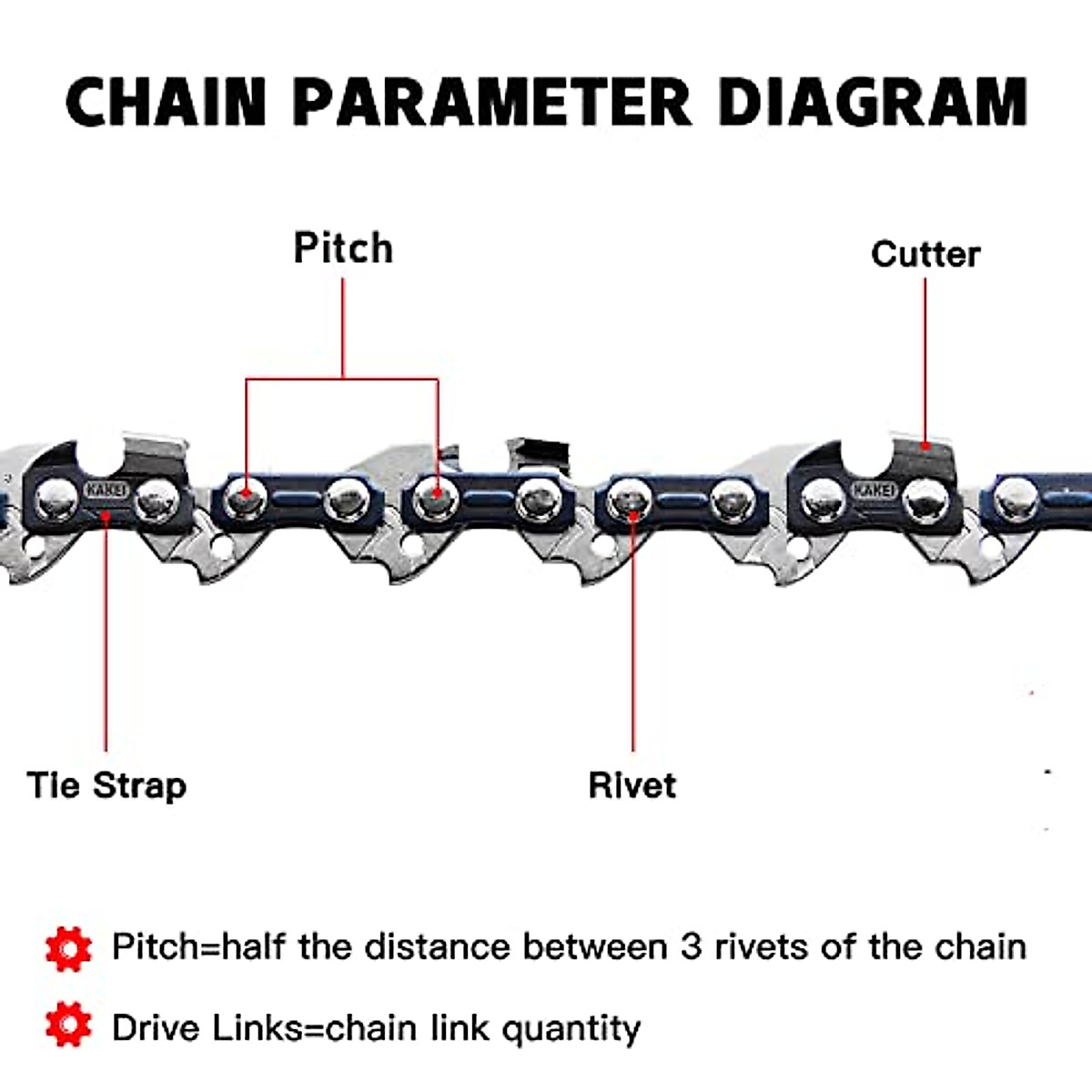 CHAIN PARAMETER DIAGRAM

Pitch

Cutter

KAKEI

KAKEI

Tie Strap

Rivet

Pitch=half the distance between 3 rivets of the chain

Drive Links=chain link quantity