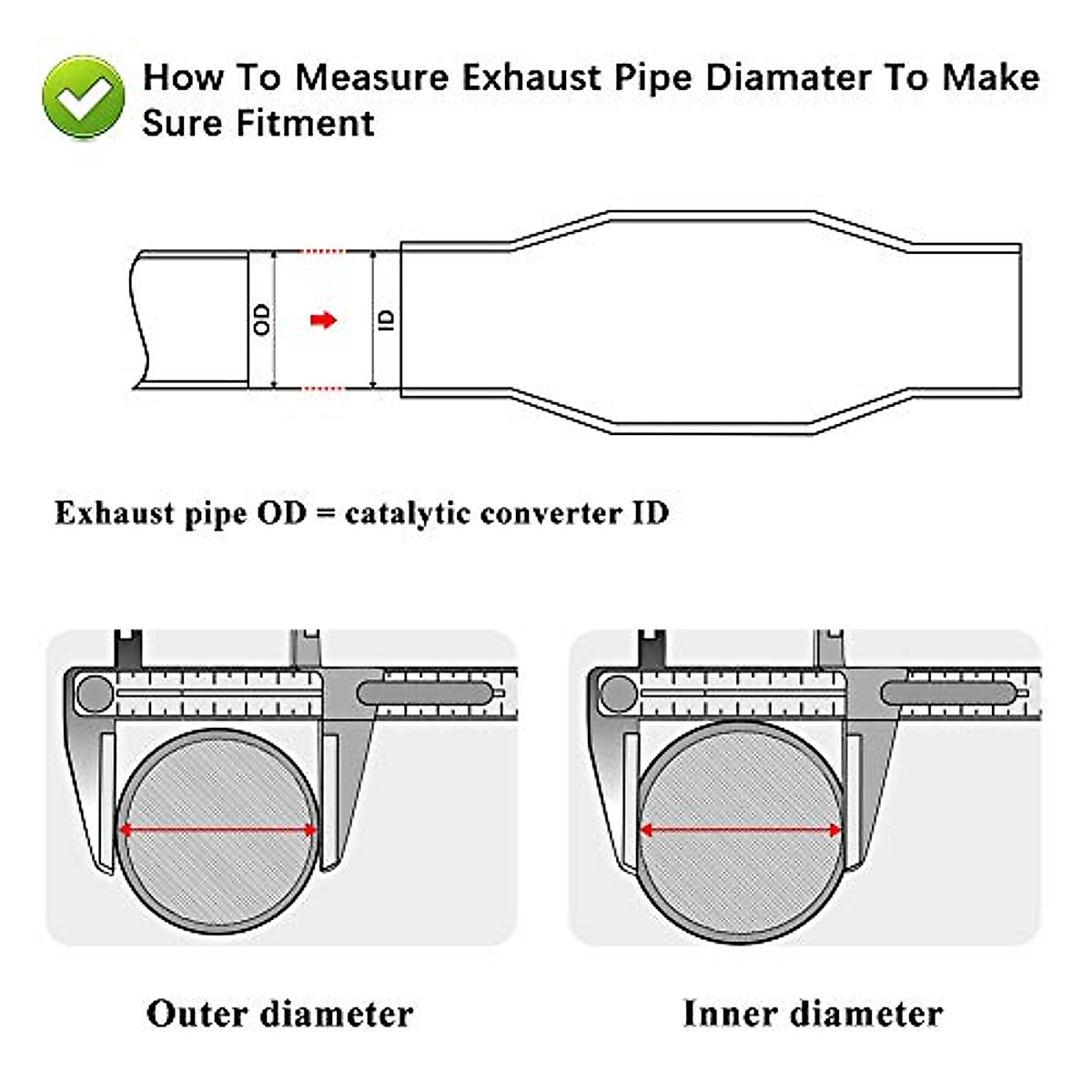 How To Measure Exhaust Pipe Diamater To Make Sure Fitment

OD

ID

Exhaust pipe OD = catalytic converter ID

Outer diameter

Inner diameter