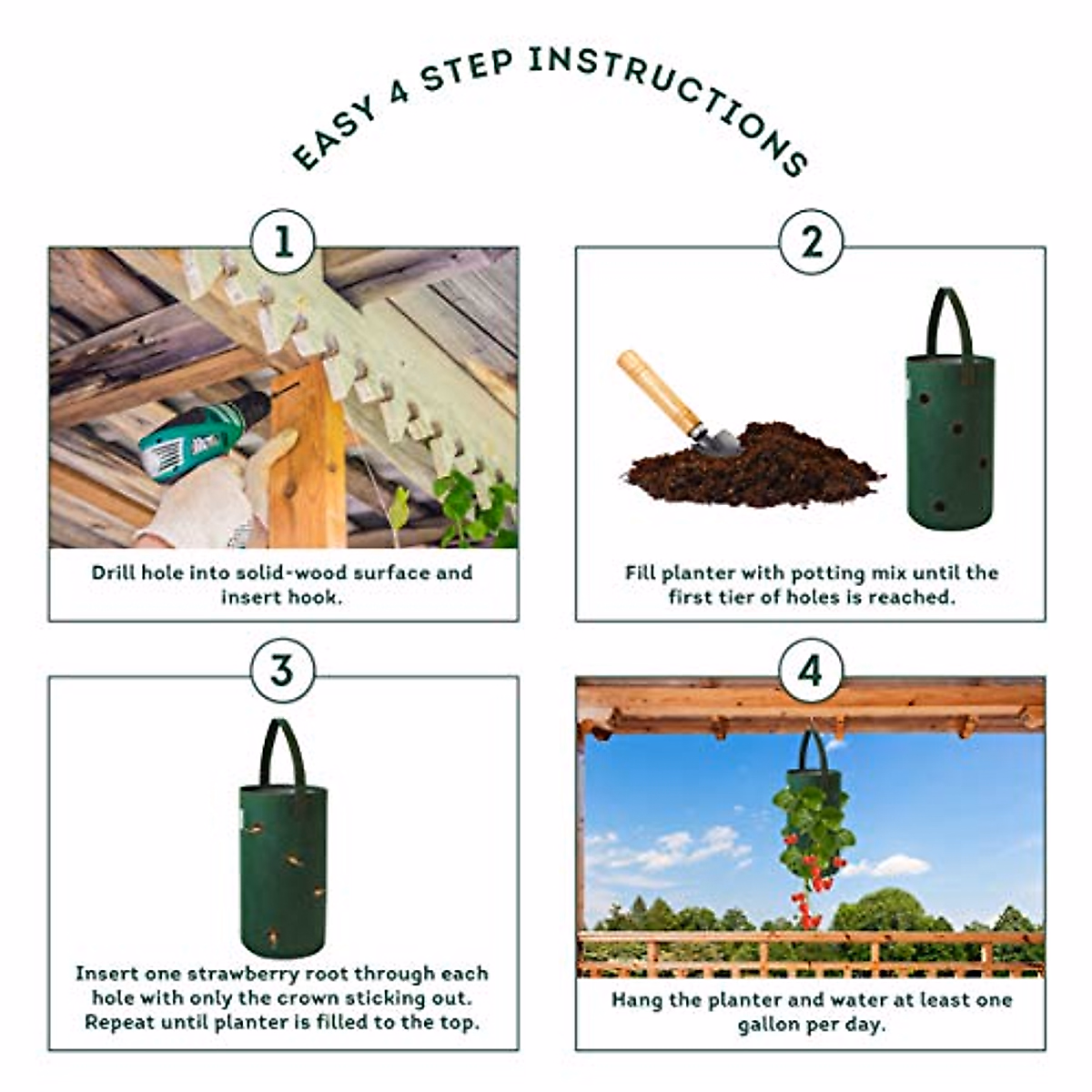 EASY 4 STEP INSTRUCTIONS

1

Drill hole into solid-wood surface and insert hook.

2

Fill planter with potting mix until the first tier of holes is reached.

3

Insert one strawberry root through each hole with only the crown sticking out. Repeat until planter is filled to the top.

4

Hang the planter and water at least one gallon per day.