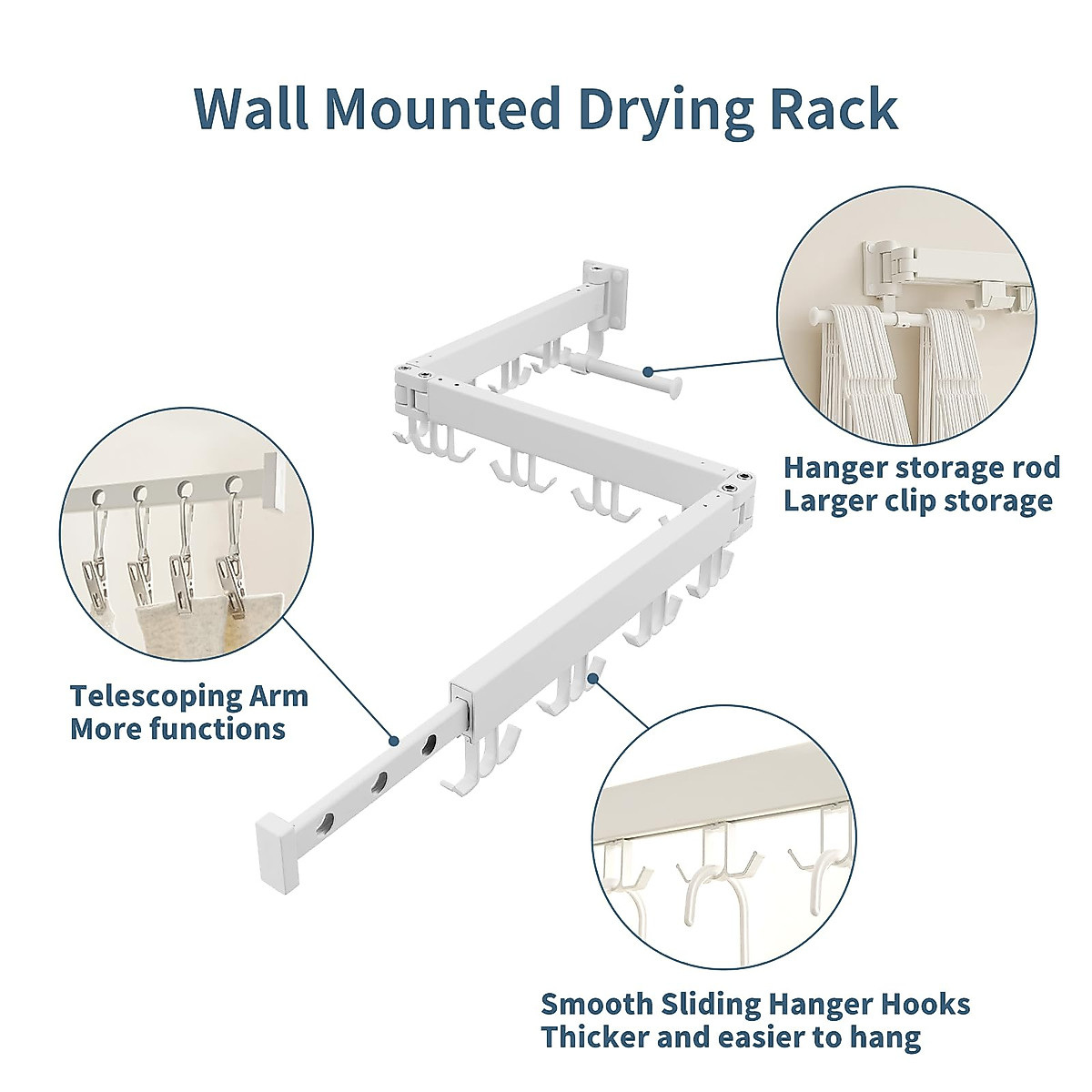 Wall Mounted Drying Rack

Hanger storage rod
Larger clip storage

Telescoping Arm
More functions

Smooth Sliding Hanger Hooks
Thicker and easier to hang