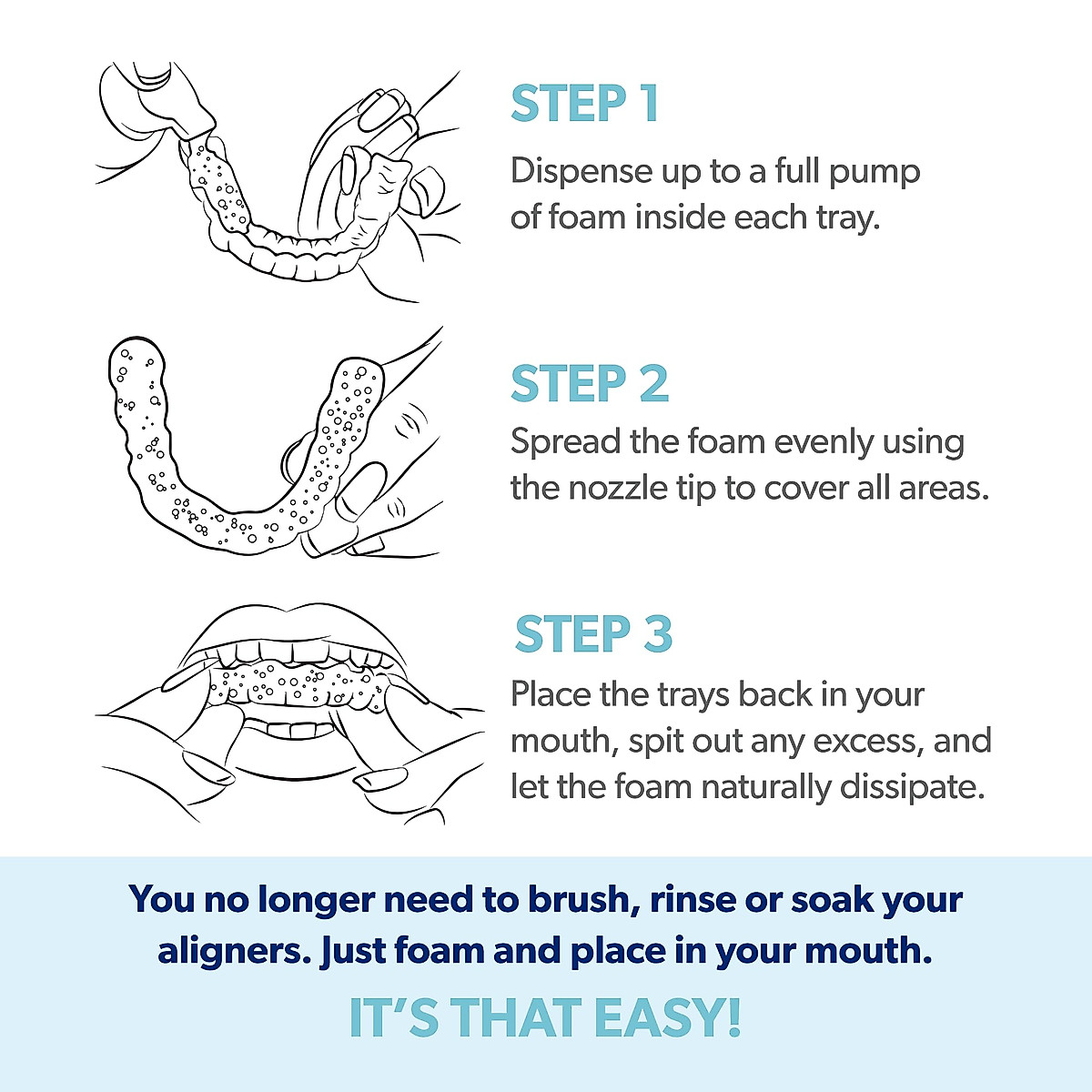 STEP 1

Dispense up to a full pump of foam inside each tray.

STEP 2

Spread the foam evenly using the nozzle tip to cover all areas.

STEP 3

Place the trays back in your mouth, spit out any excess, and let the foam naturally dissipate.

You no longer need to brush, rinse or soak your aligners. Just foam and place in your mouth.

IT'S THAT EASY!