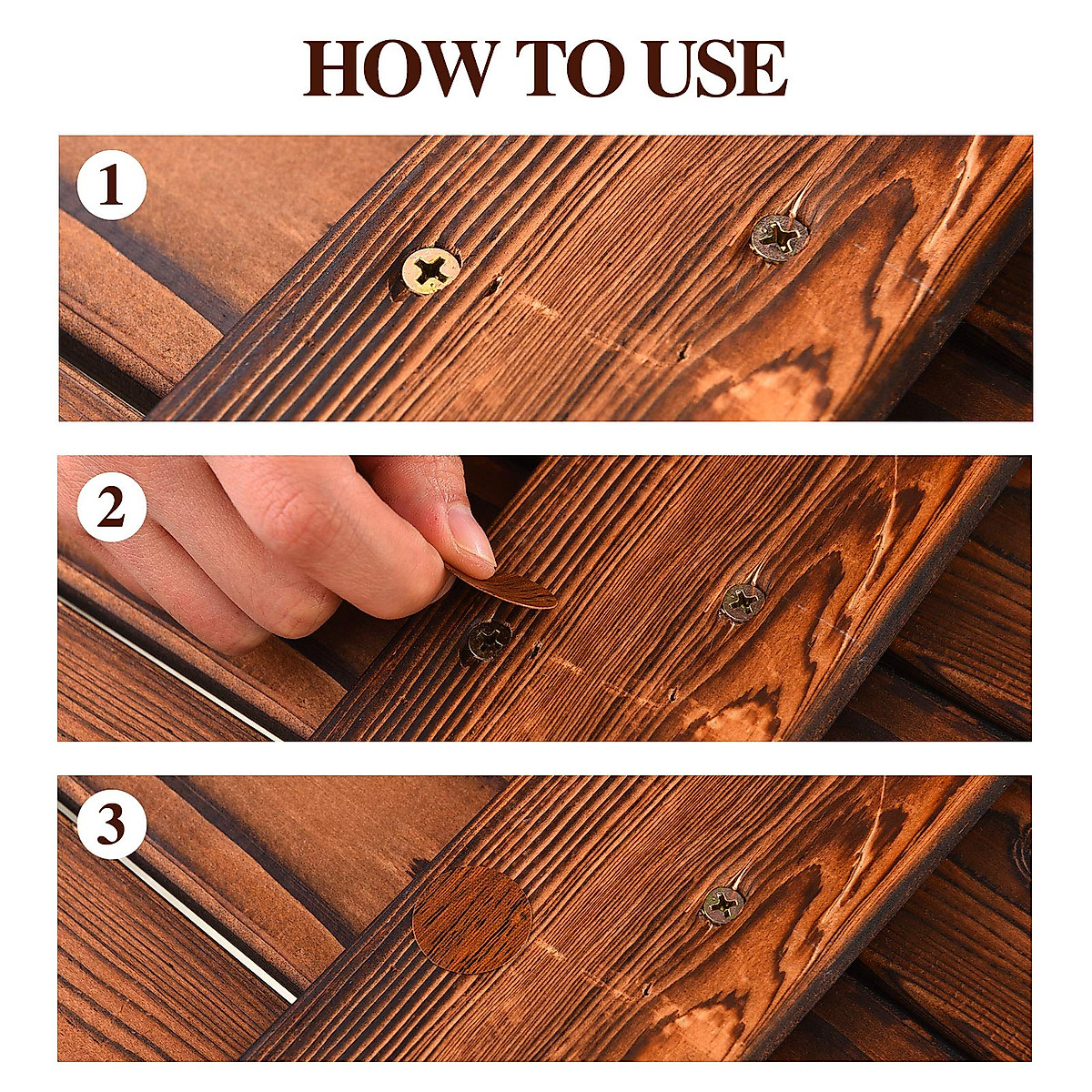 HOW TO USE

1

2

3